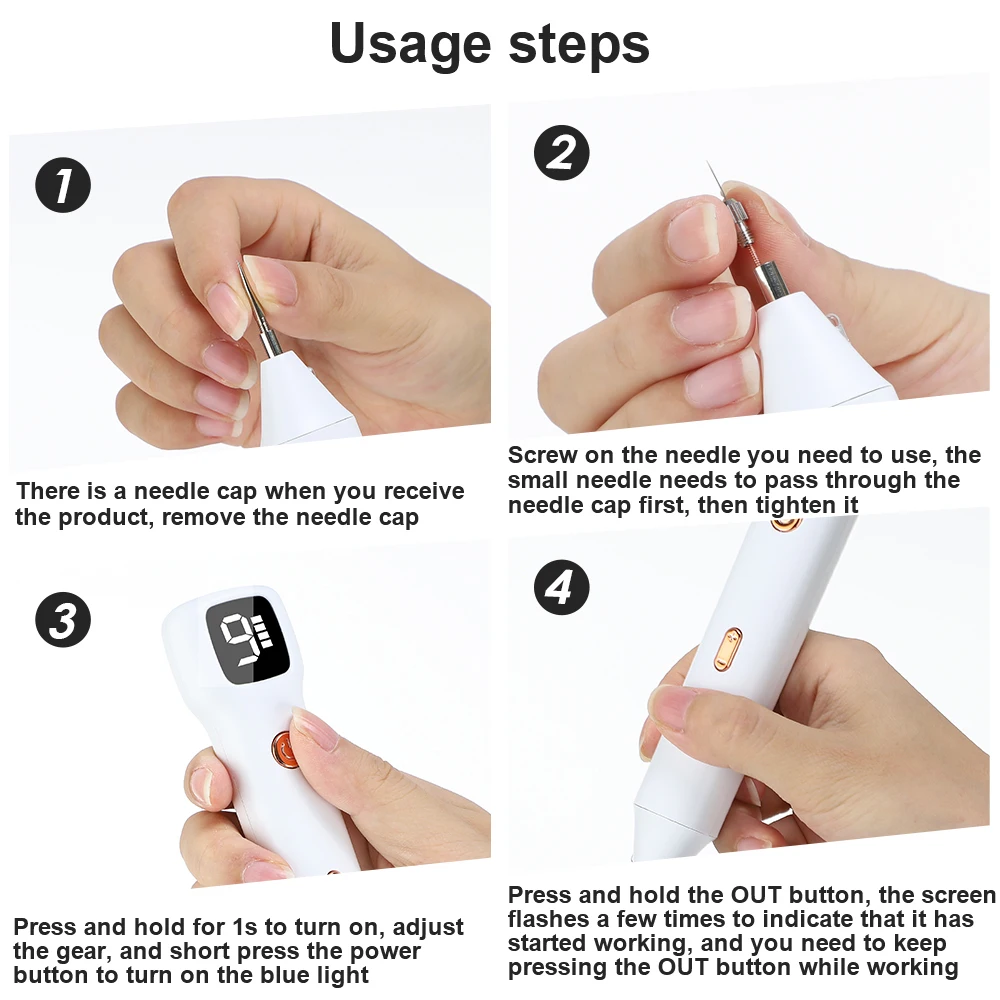 Usage steps

1

There is a needle cap when you receive the product, remove the needle cap

2

Screw on the needle you need to use, the small needle needs to pass through the needle cap first, then tighten it

3

9

Press and hold for 1s to turn on, adjust the gear, and short press the power button to turn on the blue light

4

Press and hold the OUT button, the screen flashes a few times to indicate that it has started working, and you need to keep pressing the OUT button while working