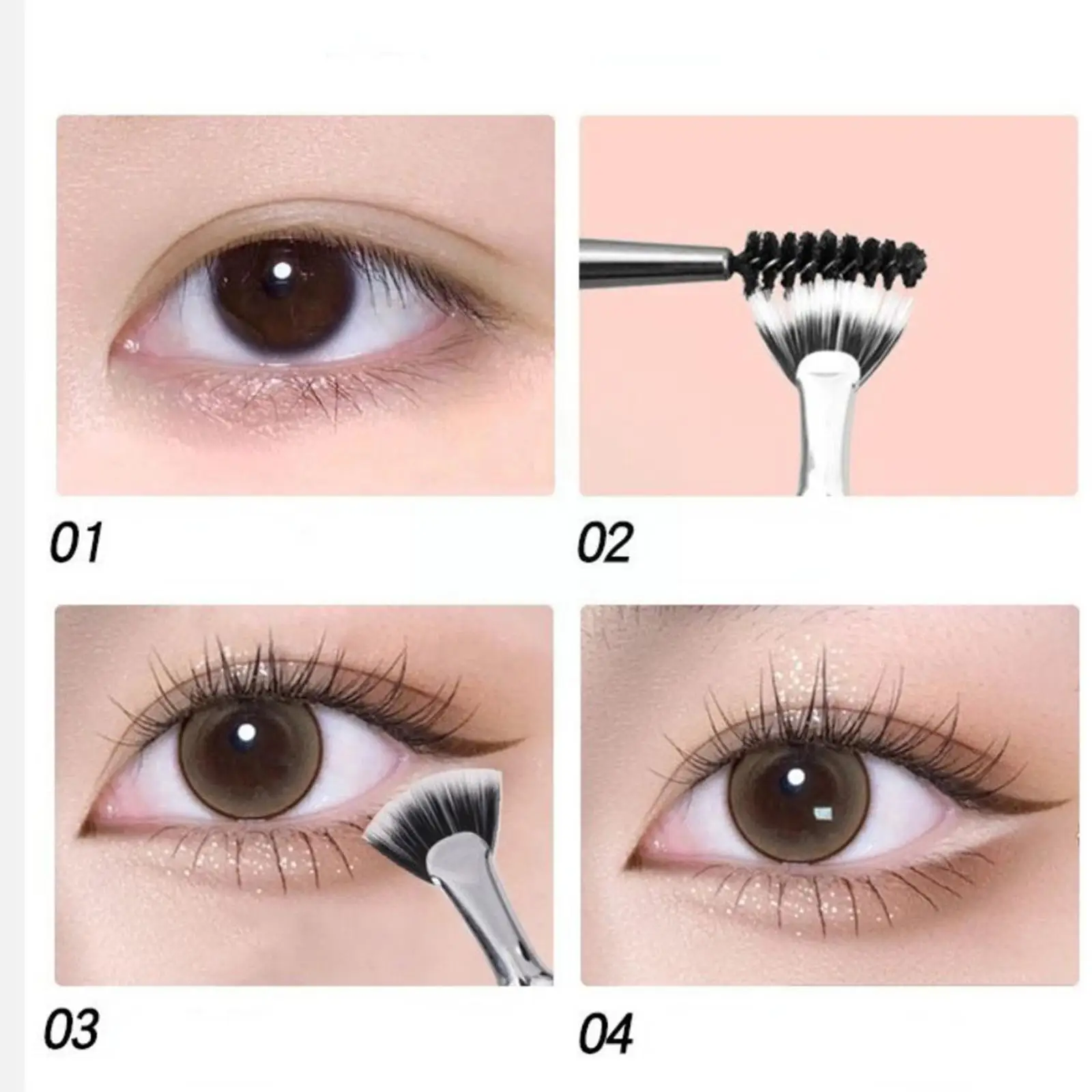 01

02

03

04