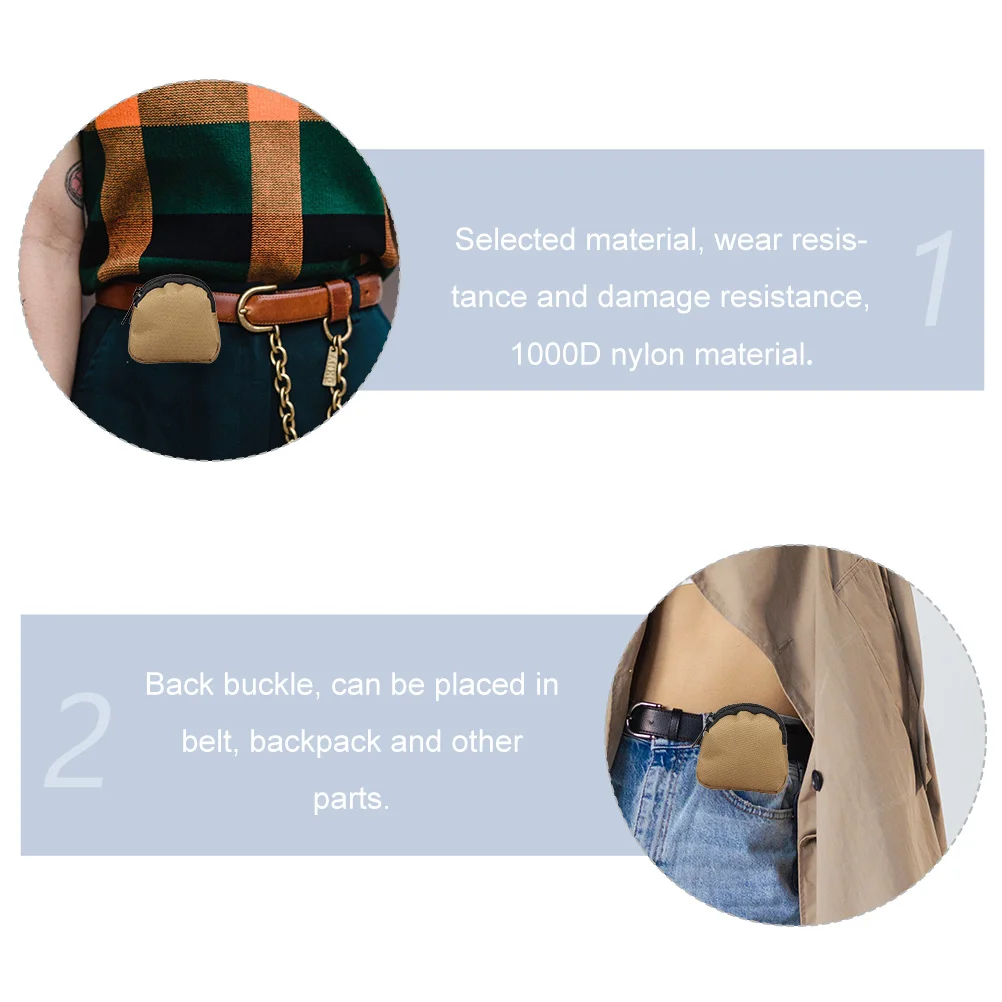 Selected material, wear resistance and damage resistance, 1000D nylon material.

1

2

Back buckle, can be placed in belt, backpack and other parts.