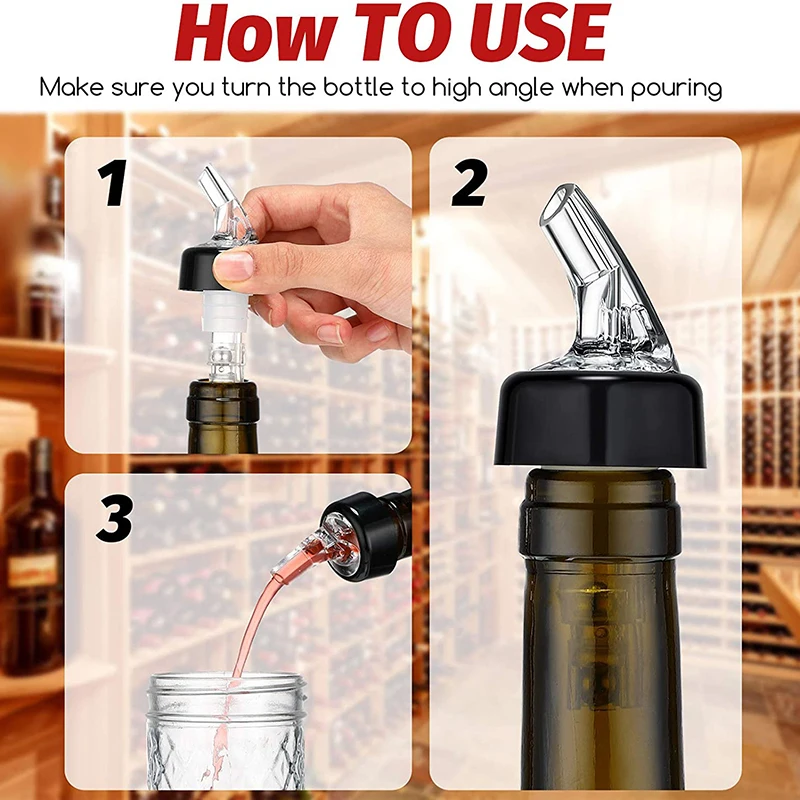 How TO USE
Make sure you turn the bottle to high angle when pouring

1

2

3