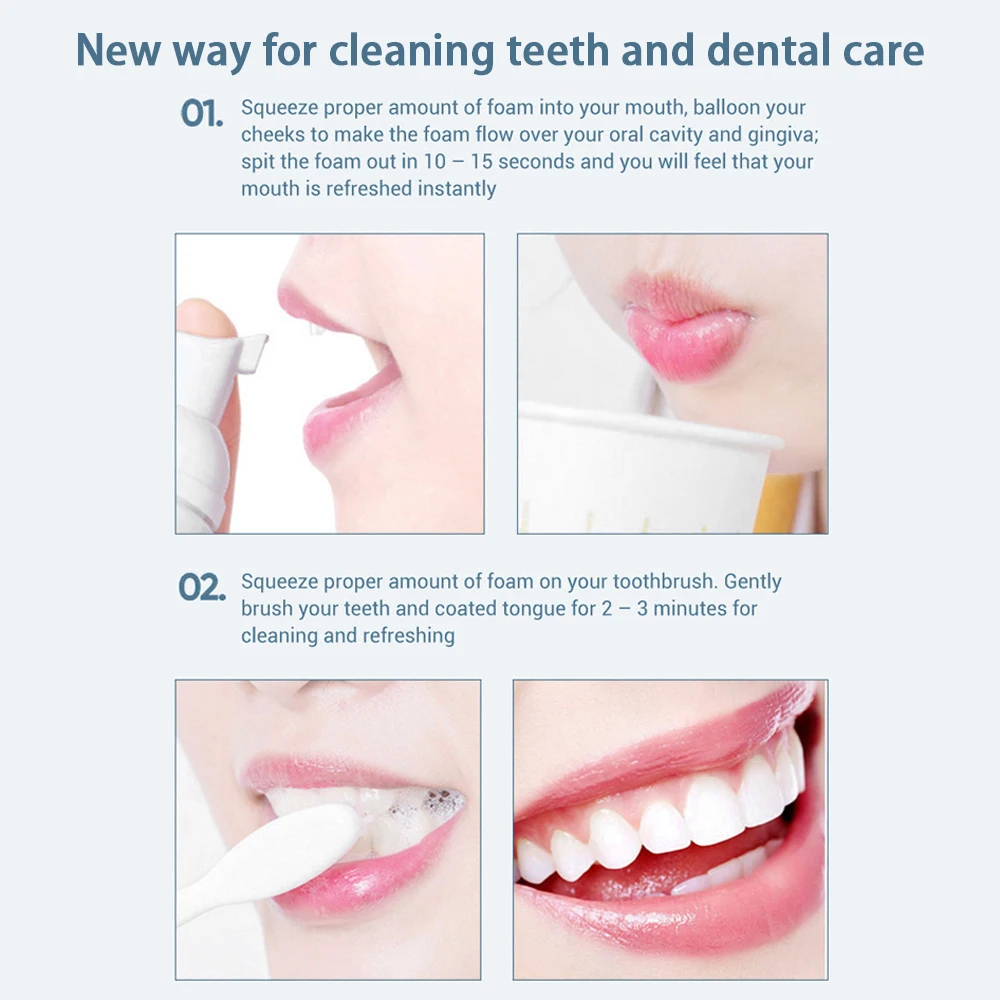 New way for cleaning teeth and dental care

01. Squeeze proper amount of foam into your mouth, balloon your cheeks to make the foam flow over your oral cavity and gingiva; spit the foam out in 10 – 15 seconds and you will feel that your mouth is refreshed instantly

02. Squeeze proper amount of foam on your toothbrush. Gently brush your teeth and coated tongue for 2 – 3 minutes for cleaning and refreshing