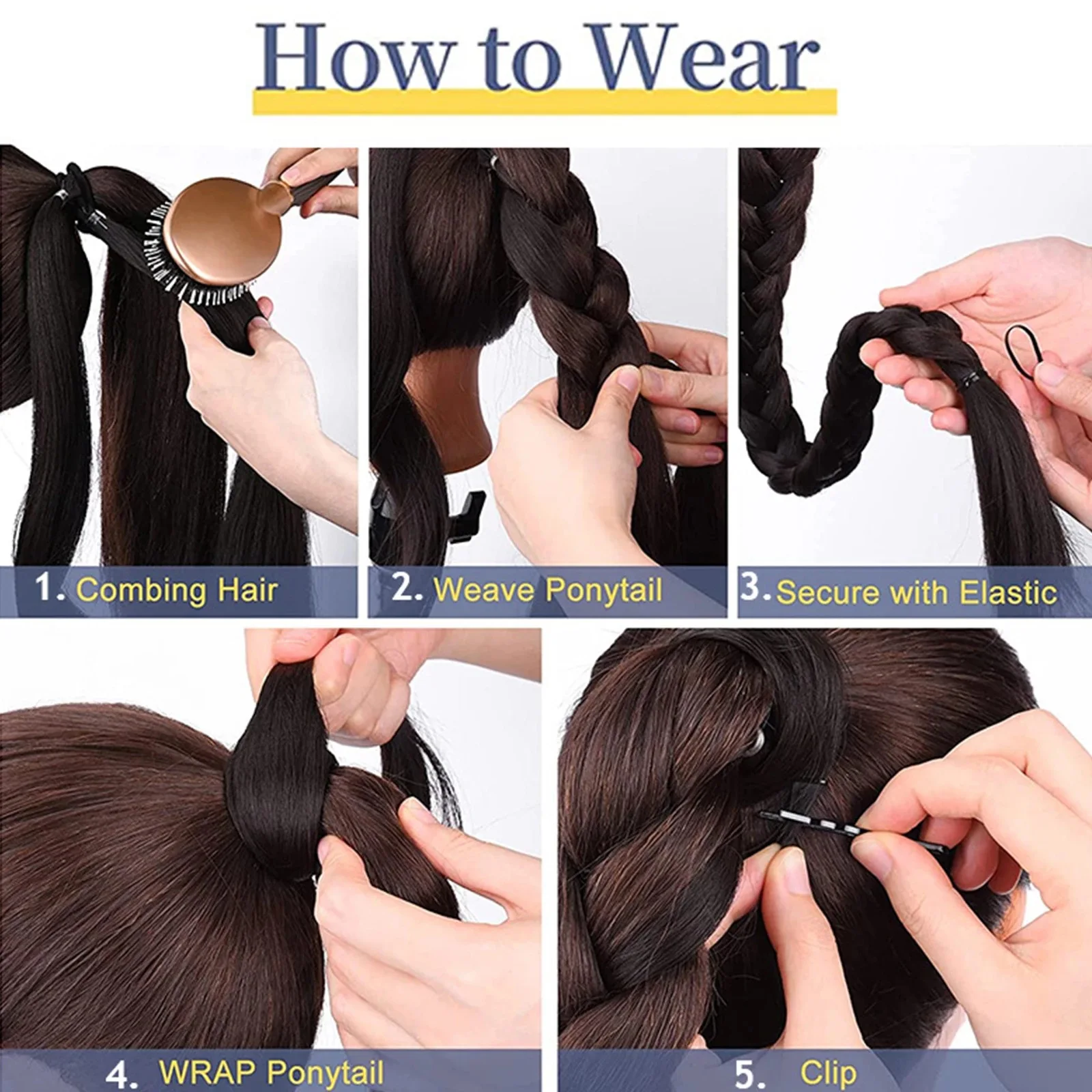 How to Wear

1. Combing Hair

2. Weave Ponytail

3. Secure with Elastic

4. WRAP Ponytail

5. Clip