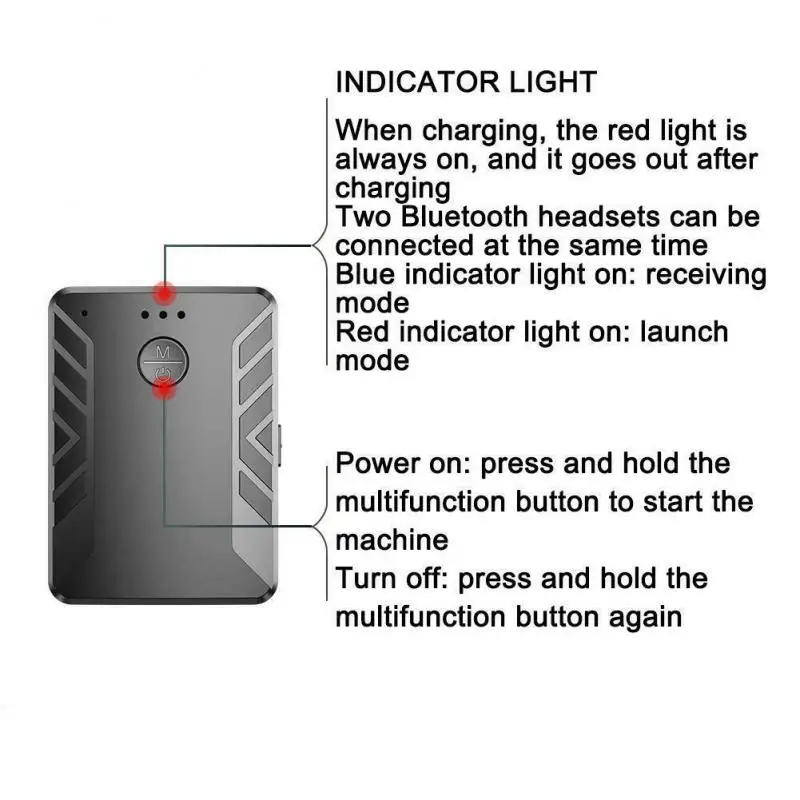 INDICATOR LIGHT

When charging, the red light is always on, and it goes out after charging
Two Bluetooth headsets can be connected at the same time
Blue indicator light on: receiving mode
Red indicator light on: launch mode

M

Power on: press and hold the multifunction button to start the machine
Turn off: press and hold the multifunction button again