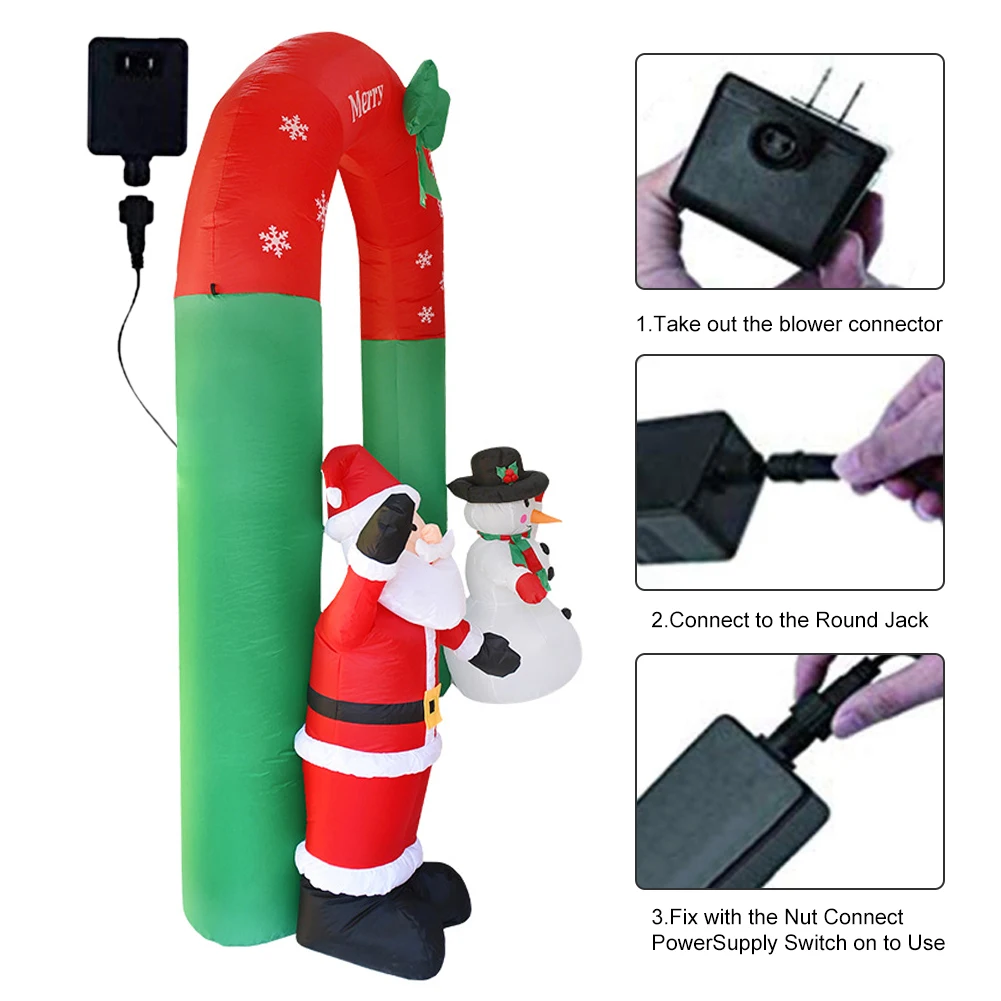 Merry

1.Take out the blower connector

2.Connect to the Round Jack

3.Fix with the Nut Connect PowerSupply Switch on to Use