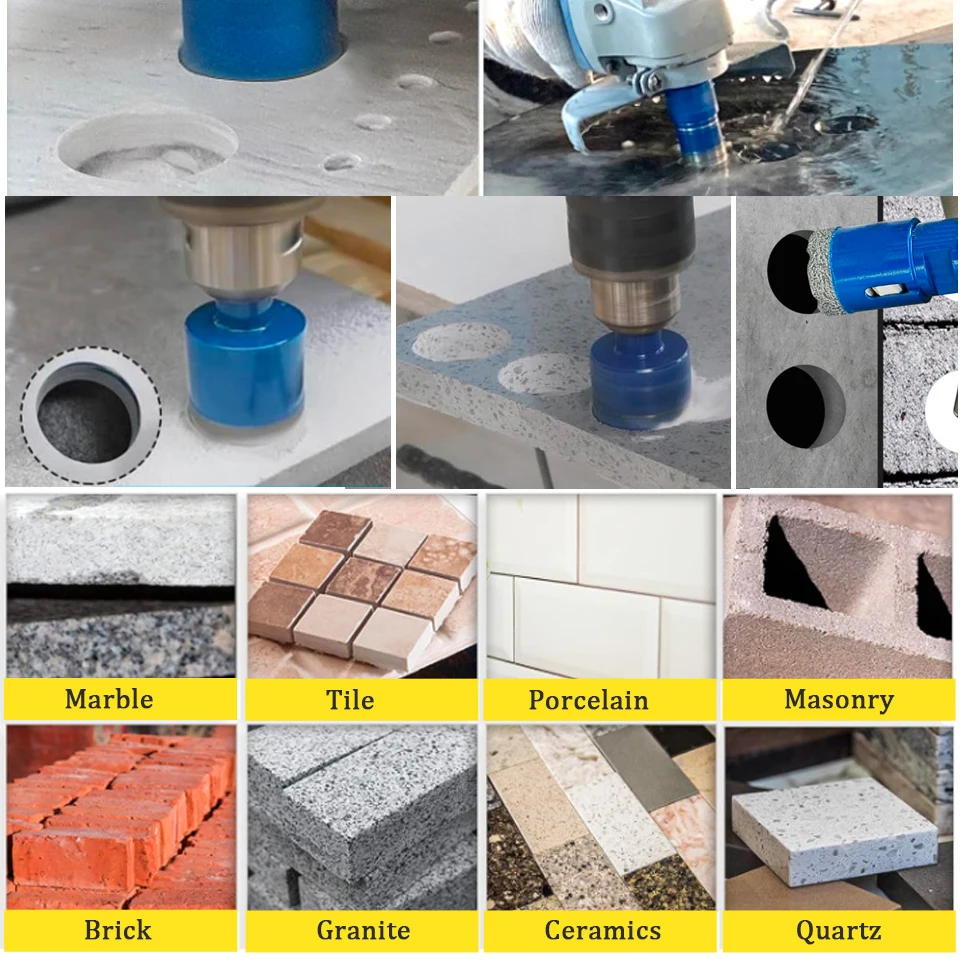 Marble
Tile
Porcelain
Masonry
Brick
Granite
Ceramics
Quartz