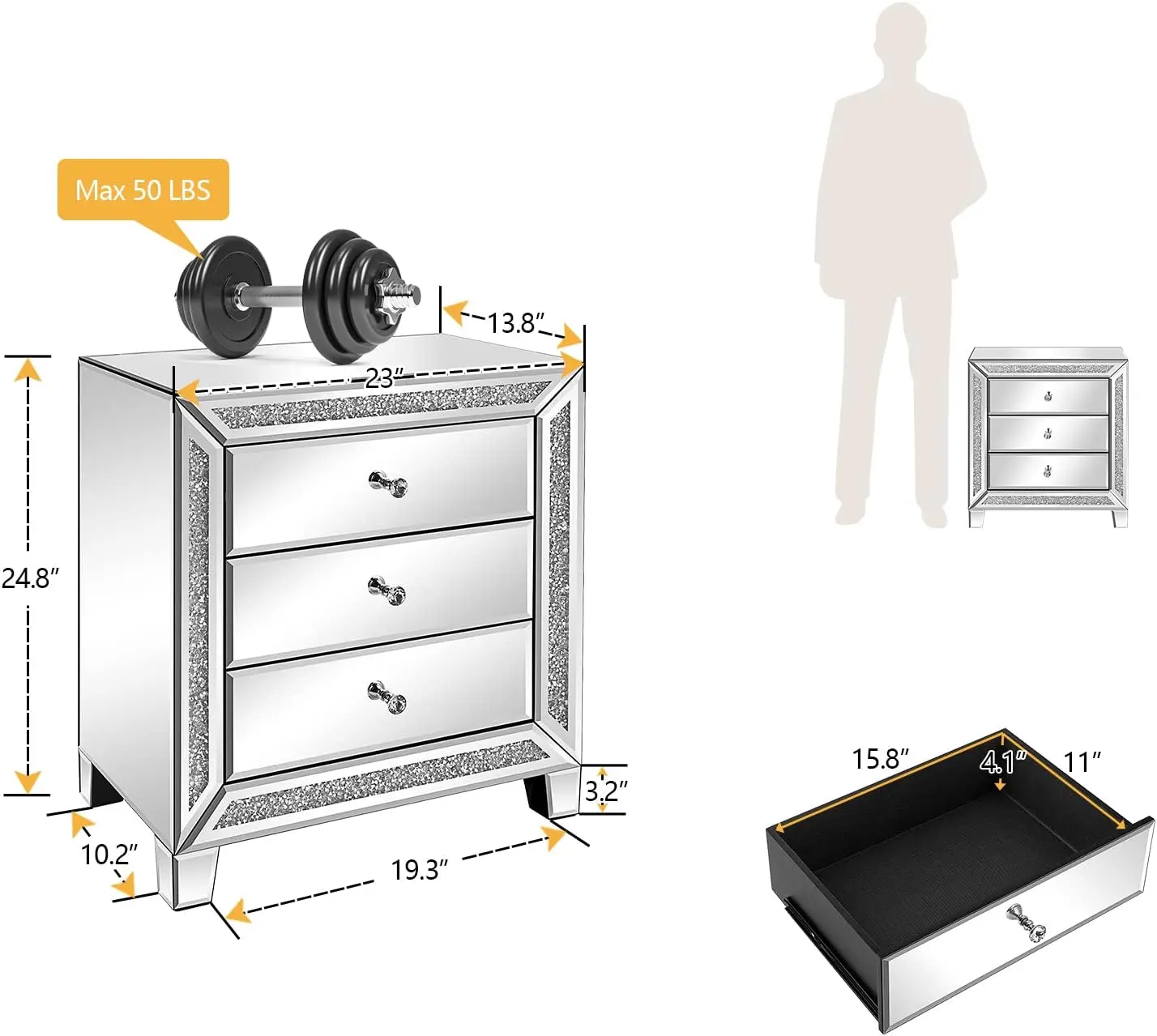 Max 50 LBS

13.8″

23″

24.8″

3.2″

10.2″

19.3″

15.8″

4.1″

11″