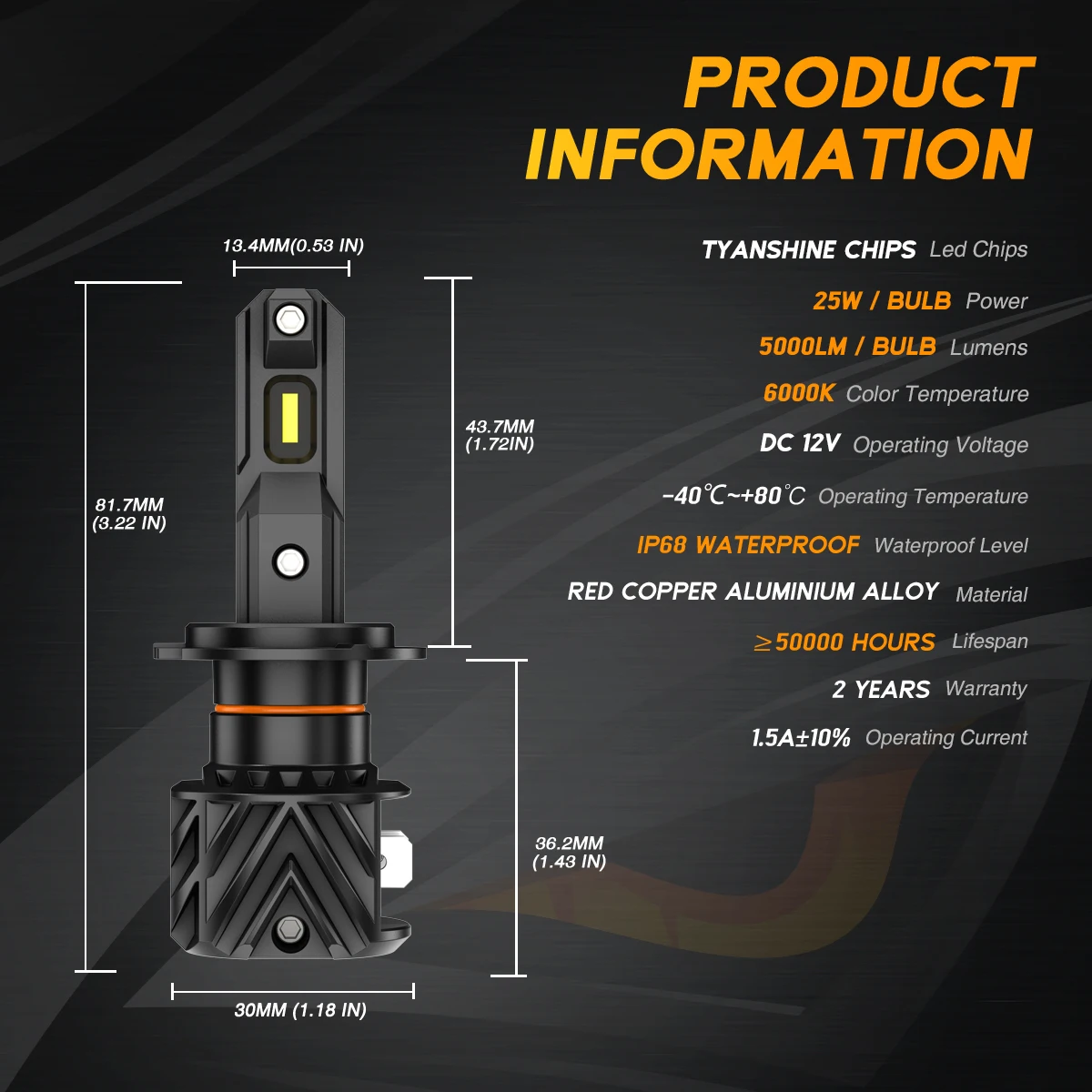 PRODUCT INFORMATION

13.4MM(0.53 IN)

81.7MM (3.22 IN)

43.7MM (1.72IN)

36.2MM (1.43 IN)

30MM (1.18 IN)

TYANSHINE CHIPS Led Chips

25W / BULB Power

5000LM / BULB Lumens

6000K Color Temperature

DC 12V Operating Voltage

-40℃~+80℃ Operating Temperature

IP68 WATERPROOF Waterproof Level

RED COPPER ALUMINIUM ALLOY Material

≥50000 HOURS Lifespan

2 YEARS Warranty

1.5A±10% Operating Current