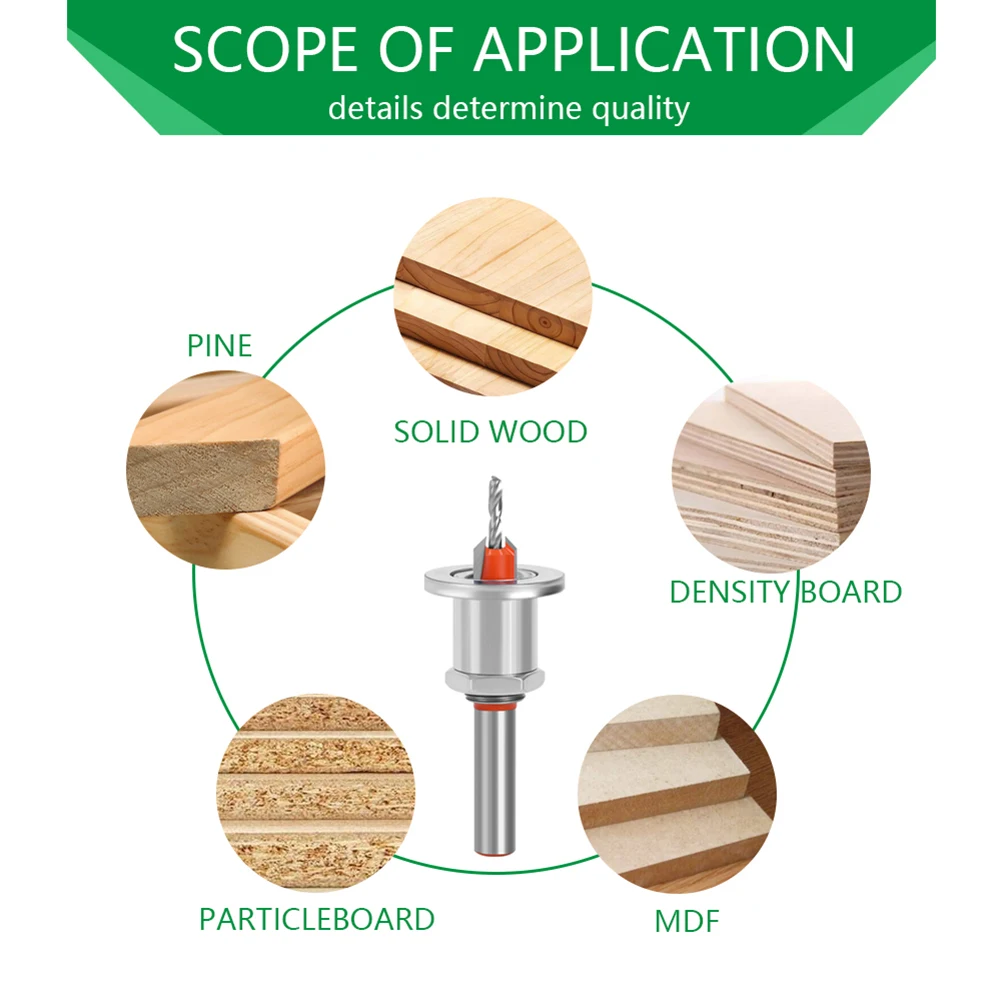 SCOPE OF APPLICATION
details determine quality

PINE

SOLID WOOD

DENSITY BOARD

PARTICLEBOARD

MDF