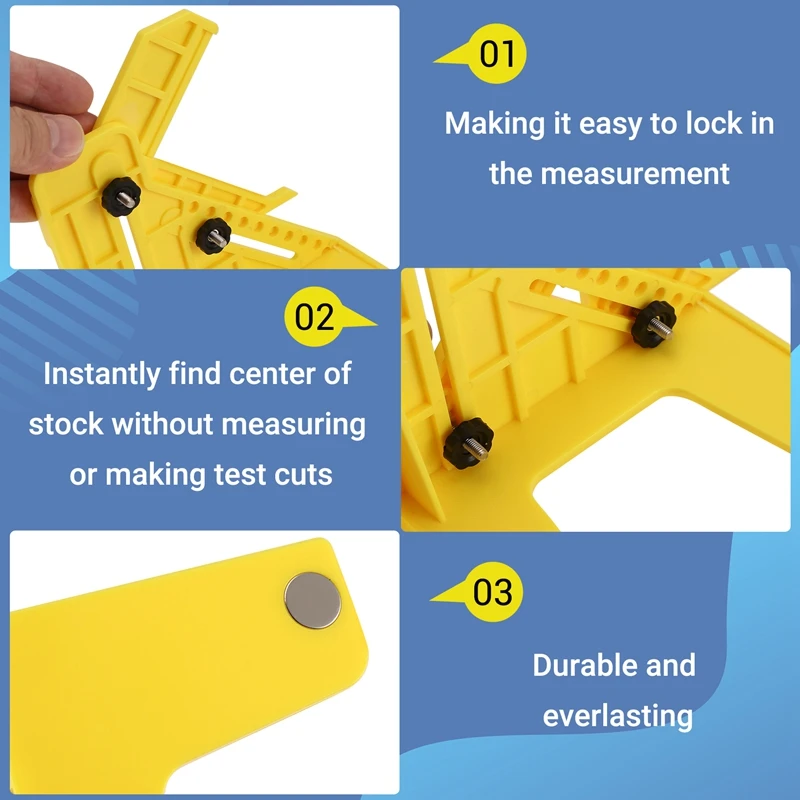 01

Making it easy to lock in the measurement

02

Instantly find center of stock without measuring or making test cuts

03

Durable and everlasting