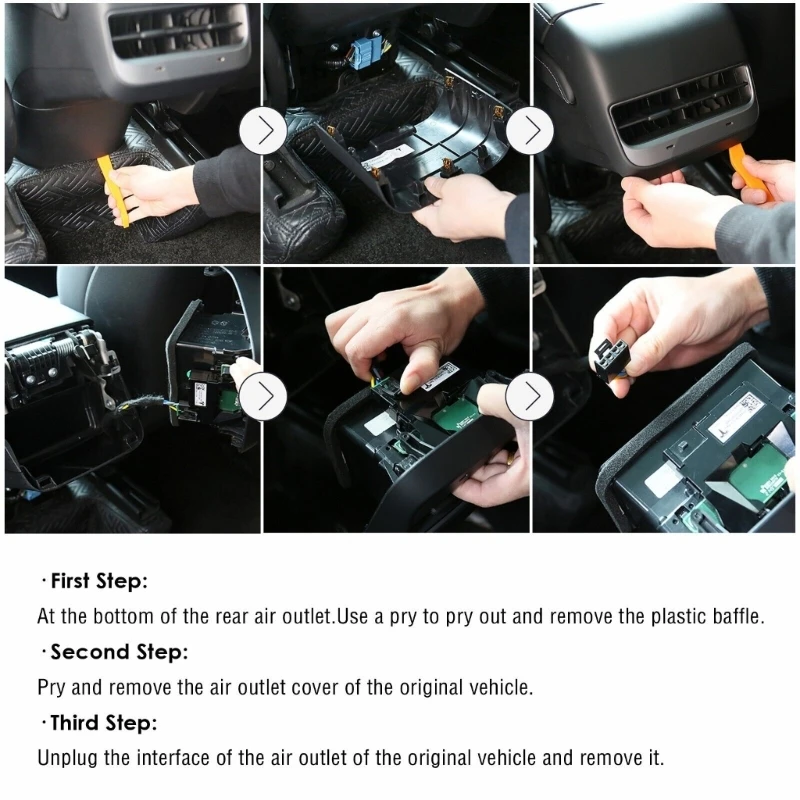 · First Step:

At the bottom of the rear air outlet.Use a pry to pry out and remove the plastic baffle.

· Second Step:

Pry and remove the air outlet cover of the original vehicle.

· Third Step:

Unplug the interface of the air outlet of the original vehicle and remove it.