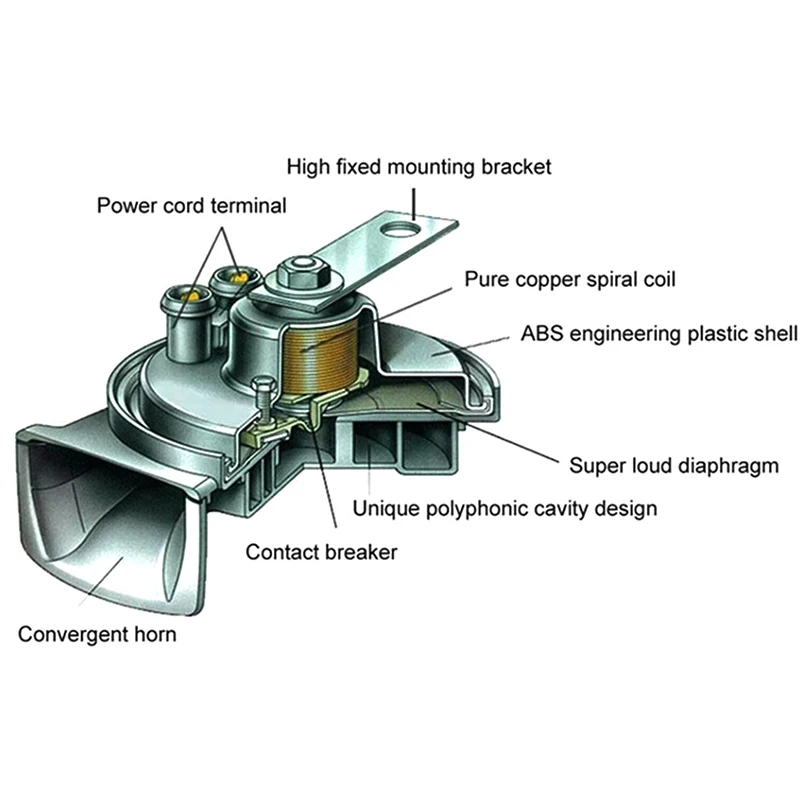 High fixed mounting bracket

Power cord terminal

Pure copper spiral coil

ABS engineering plastic shell

Super loud diaphragm

Unique polyphonic cavity design

Contact breaker

Convergent horn