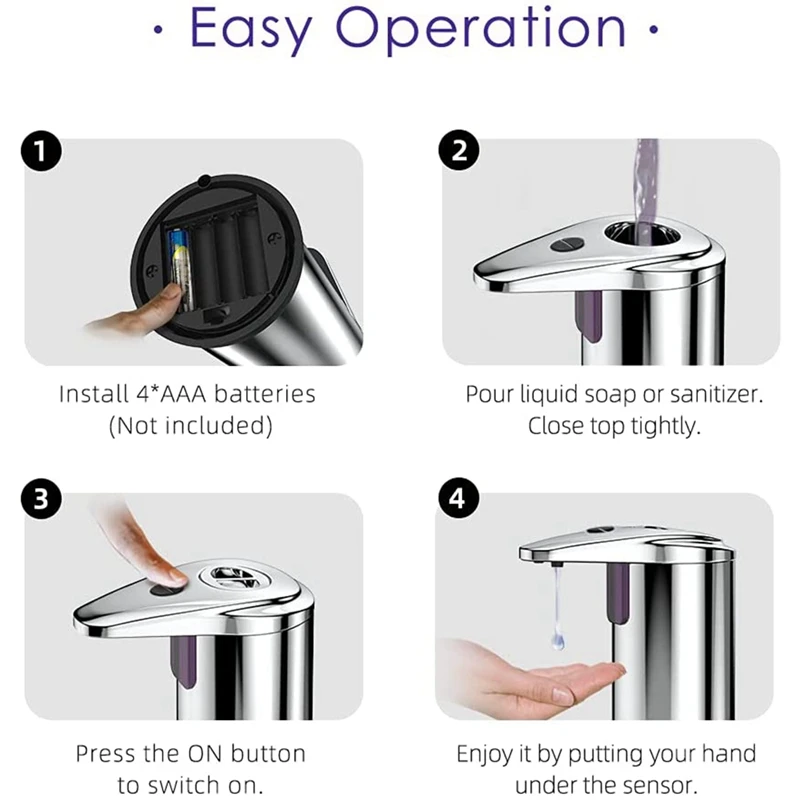 · Easy Operation ·

1

Install 4*AAA batteries
(Not included)

2

Pour liquid soap or sanitizer.
Close top tightly.

3

Press the ON button
to switch on.

4

Enjoy it by putting your hand
under the sensor.