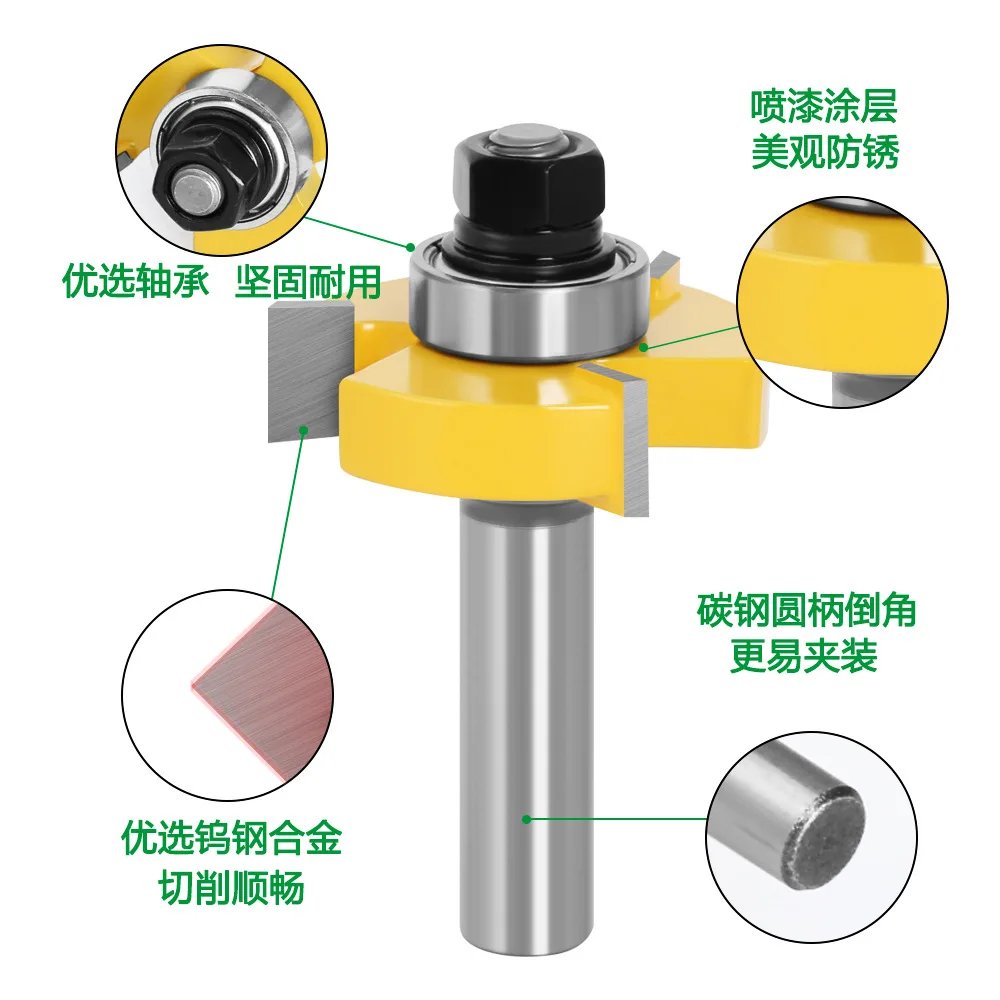 喷漆涂层
美观防锈

优选轴承 坚固耐用

碳钢圆柄倒角
更易夹装

优选钨钢合金
切削顺畅