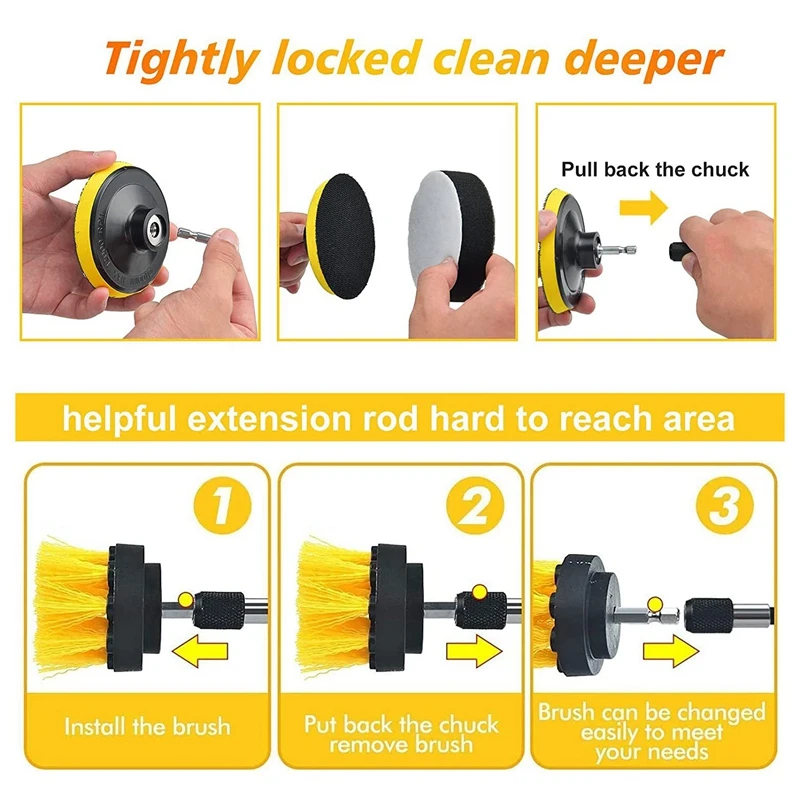 Tightly locked clean deeper

Pull back the chuck

helpful extension rod hard to reach area

1

Install the brush

2

Put back the chuck remove brush

3

Brush can be changed easily to meet your needs