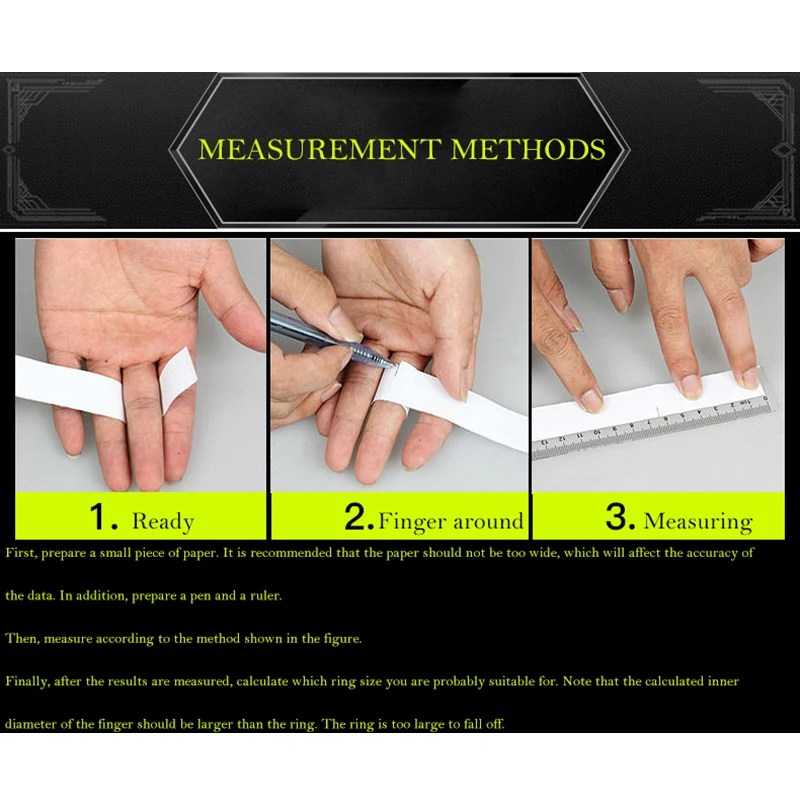 MEASUREMENT METHODS

1. Ready

2. Finger around

3. Measuring

First, prepare a small piece of paper. It is recommended that the paper should not be too wide, which will affect the accuracy of the data. In addition, prepare a pen and a ruler.

Then, measure according to the method shown in the figure.

Finally, after the results are measured, calculate which ring size you are probably suitable for. Note that the calculated inner diameter of the finger should be larger than the ring. The ring is too large to fall off.