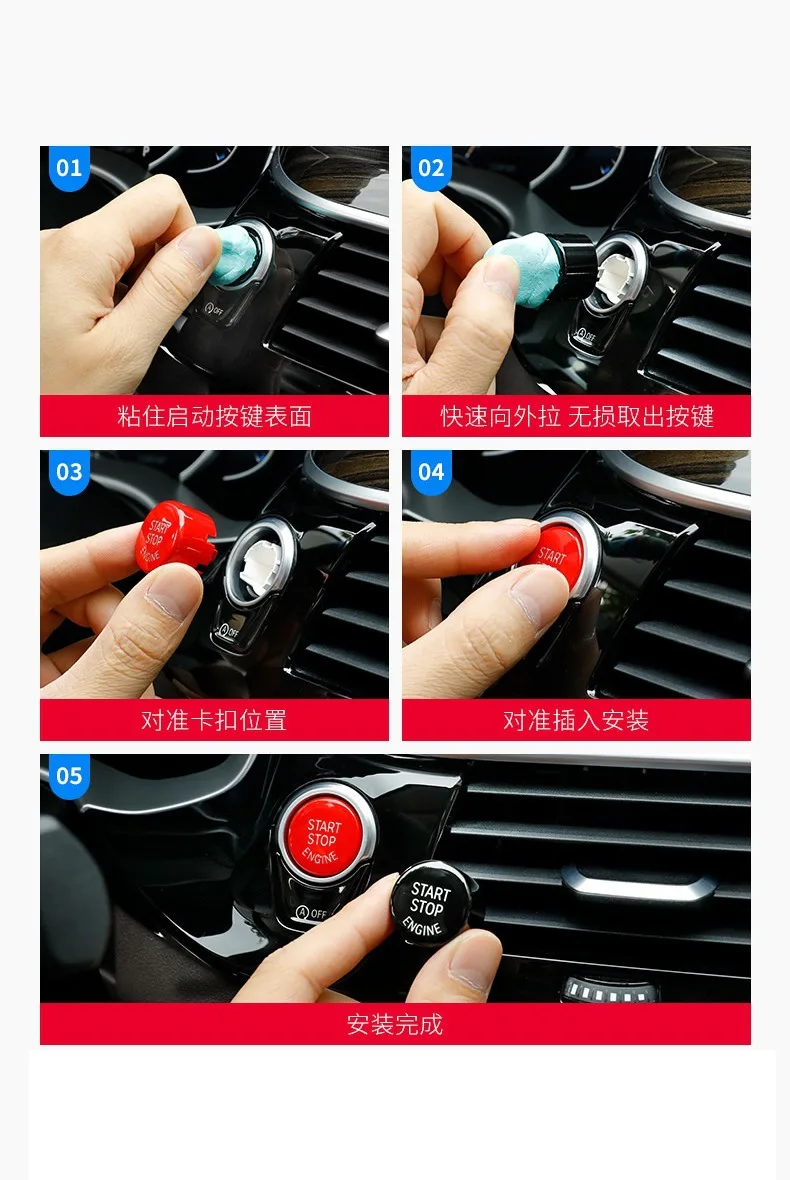 01

OFF

粘住启动按键表面

02

OFF

快速向外拉 无损取出按键

03

START STOP ENGINE

OFF

对准卡扣位置

04

START

对准插入安装

05

START STOP ENGINE

OFF

START STOP ENGINE

安装完成