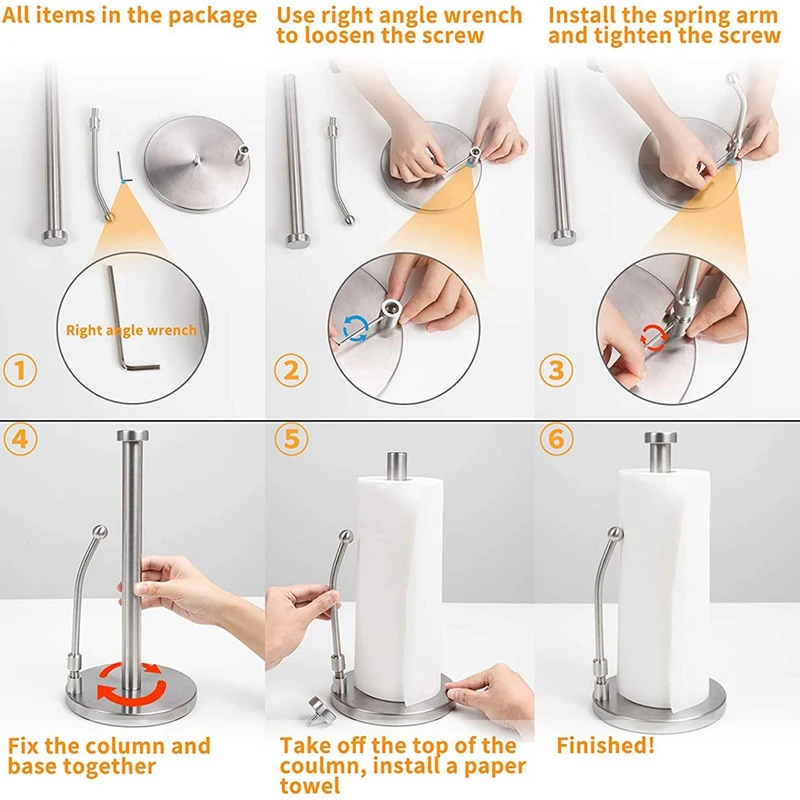 All items in the package

Right angle wrench

1

Use right angle wrench to loosen the screw

2

Install the spring arm and tighten the screw

3

4

Fix the column and base together

5

Take off the top of the coulmn, install a paper towel

6

Finished!