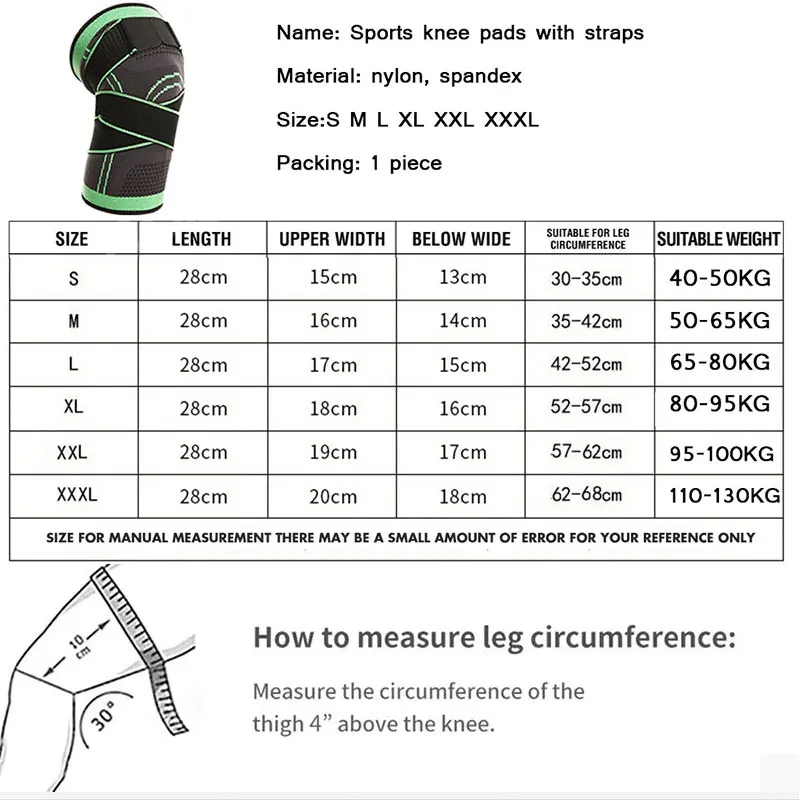 Name: Sports knee pads with straps

Material: nylon, spandex

Size:S M L XL XXL XXXL

Packing: 1 piece

| SIZE | LENGTH | UPPER WIDTH | BELOW WIDE | SUITABLE FOR LEG CIRCUMFERENCE | SUITABLE WEIGHT |
|---|---|---|---|---|---|
| S | 28cm | 15cm | 13cm | 30-35cm | 40-50KG |
| M | 28cm | 16cm | 14cm | 35-42cm | 50-65KG |
| L | 28cm | 17cm | 15cm | 42-52cm | 65-80KG |
| XL | 28cm | 18cm | 16cm | 52-57cm | 80-95KG |
| XXL | 28cm | 19cm | 17cm | 57-62cm | 95-100KG |
| XXXL | 28cm | 20cm | 18cm | 62-68cm | 110-130KG |

SIZE FOR MANUAL MEASUREMENT THERE MAY BE A SMALL AMOUNT OF ERROR FOR YOUR REFERENCE ONLY

10 cm

30°

How to measure leg circumference:

Measure the circumference of the thigh 4” above the knee.