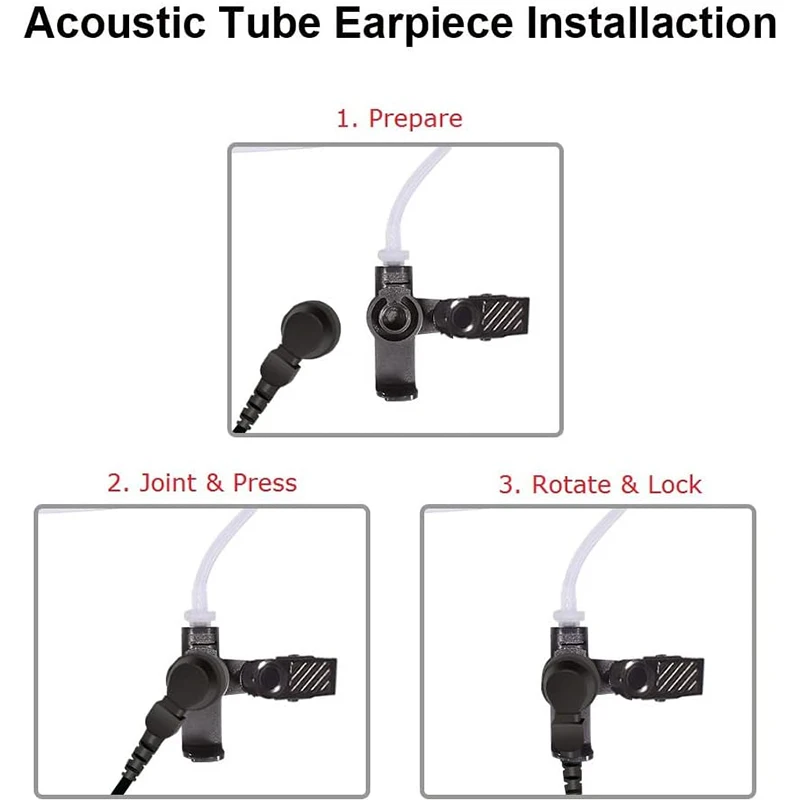 Acoustic Tube Earpiece Installaction

1. Prepare

2. Joint & Press

3. Rotate & Lock