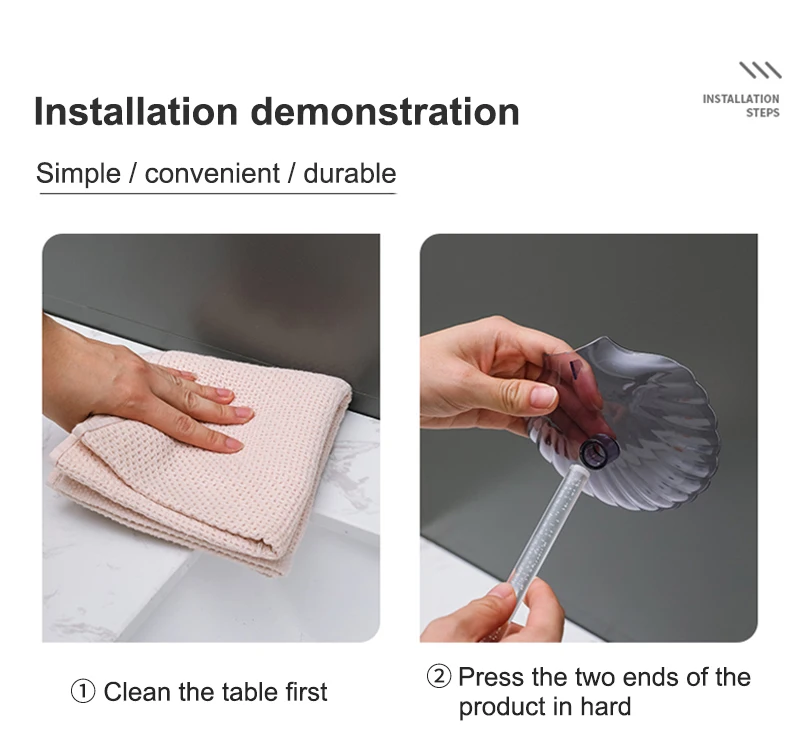 Installation demonstration

INSTALLATION STEPS

Simple / convenient / durable

① Clean the table first

② Press the two ends of the product in hard