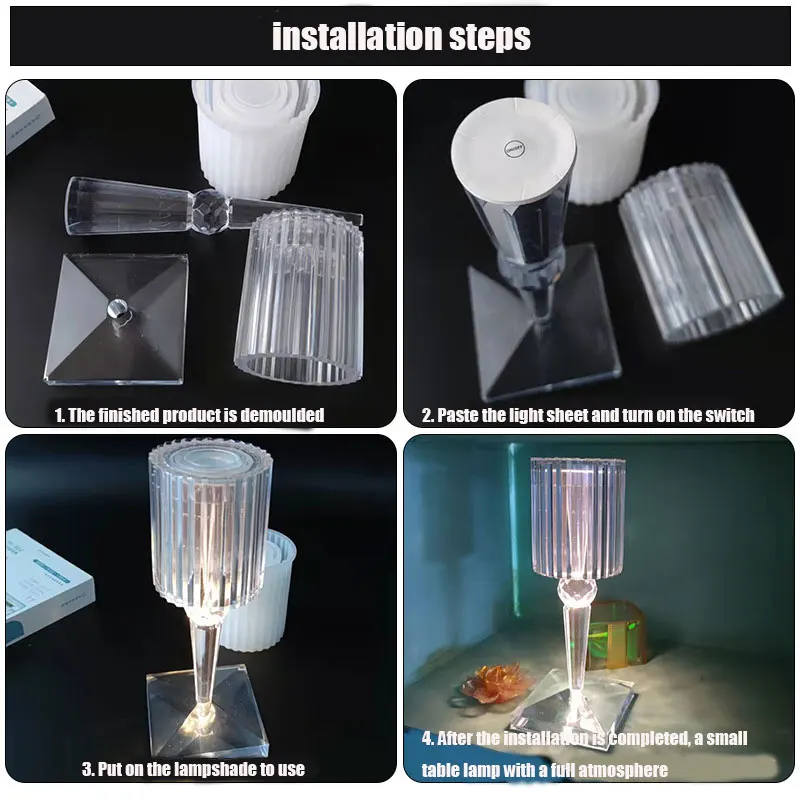 installation steps

1. The finished product is demoulded

2. Paste the light sheet and turn on the switch

3. Put on the lampshade to use

4. After the installation is completed, a small table lamp with a full atmosphere