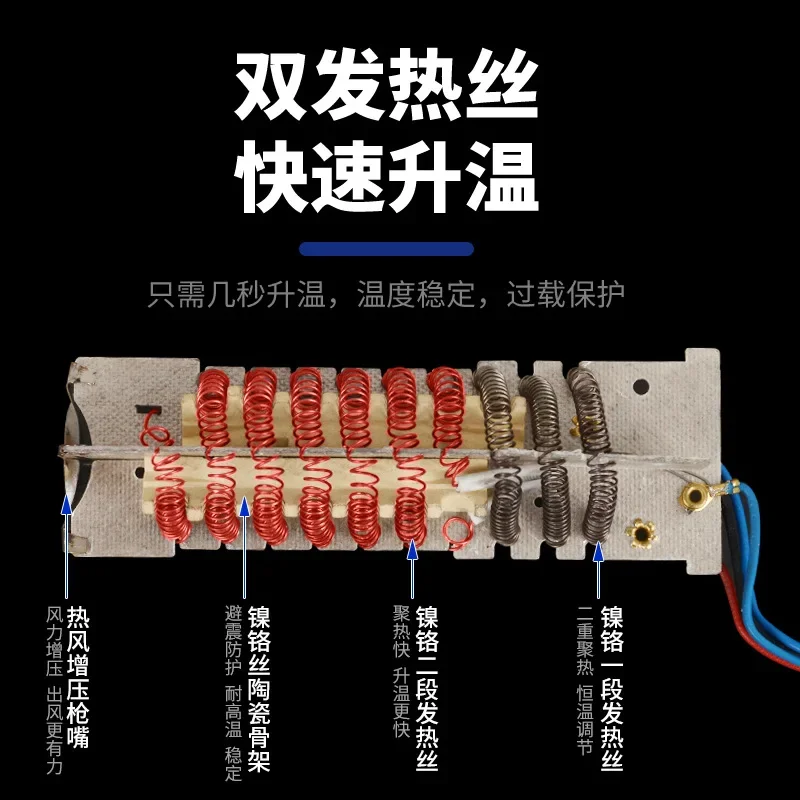 双发热丝
快速升温

只需几秒升温，温度稳定，过载保护

热风增压枪嘴
风力增压 出风更有力

镍铬丝陶瓷骨架
避震防护 耐高温 稳定

镍铬二段发热丝
聚热快 升温更快

镍铬一段发热丝
二重聚热 恒温调节