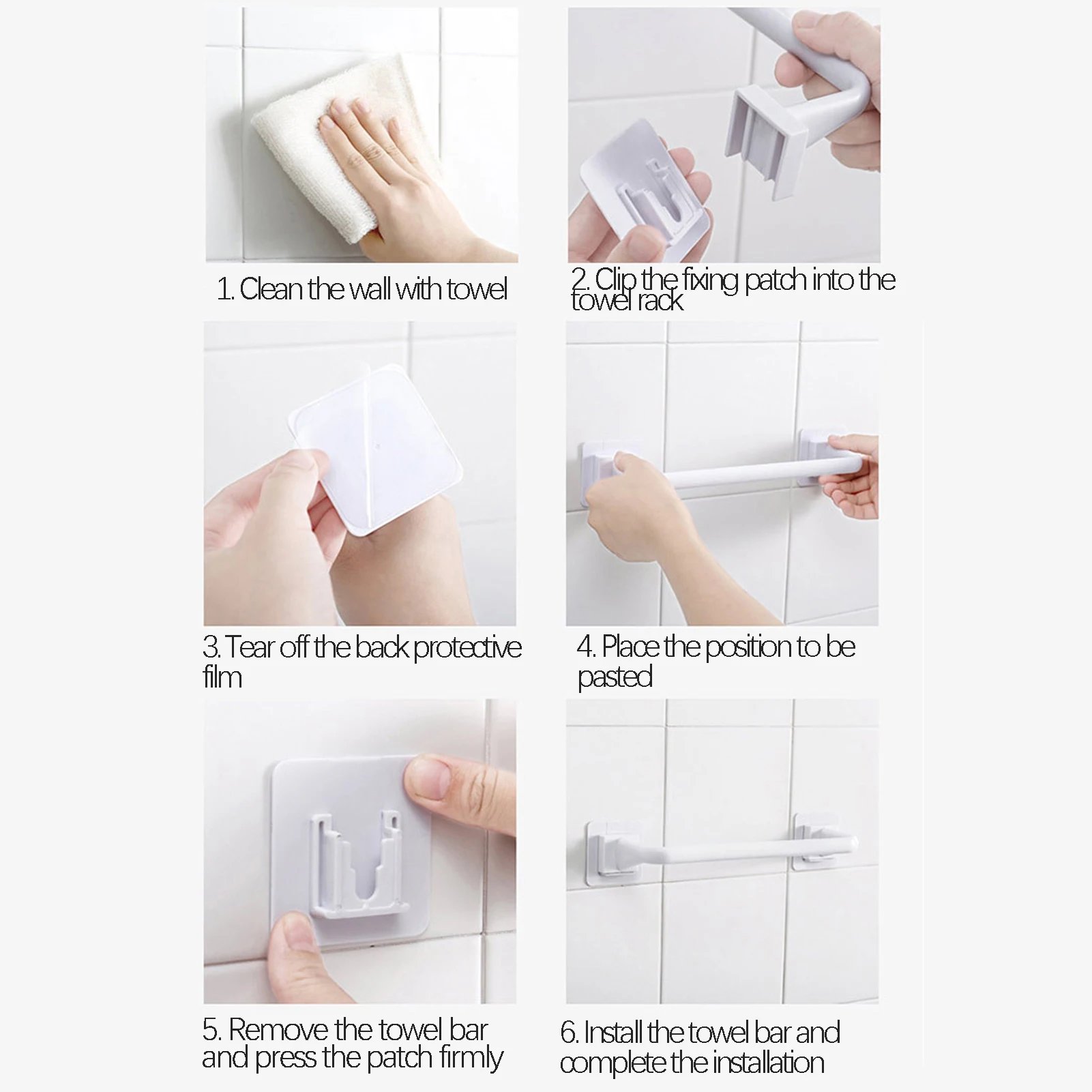 1. Clean the wall with towel

2. Clip the fixing patch into the towel rack

3. Tear off the back protective film

4. Place the position to be pasted

5. Remove the towel bar and press the patch firmly

6. Install the towel bar and complete the installation