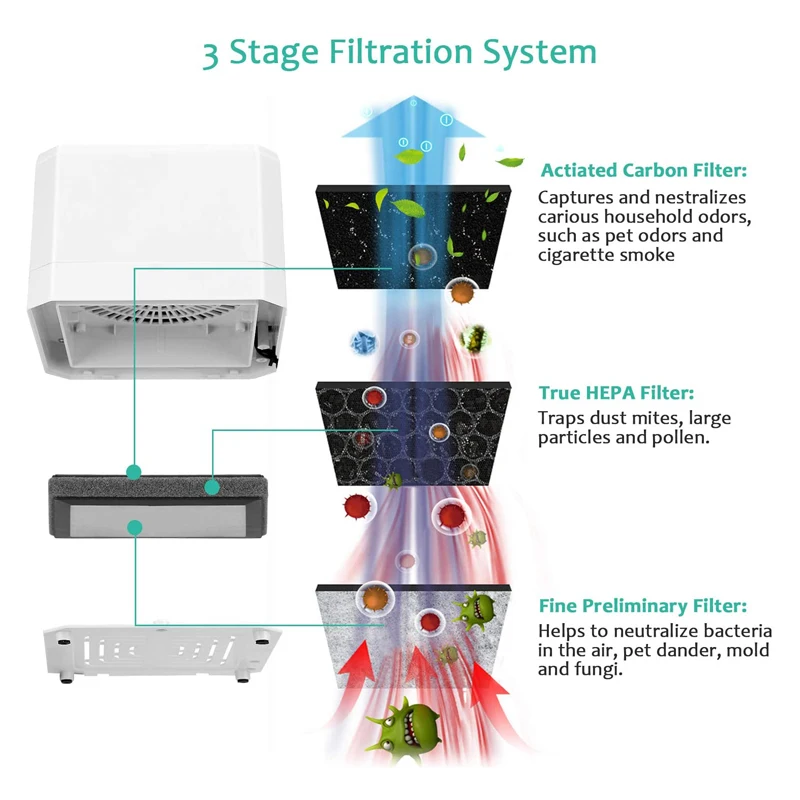 3 Stage Filtration System

Actiated Carbon Filter:
Captures and nestralizes carious household odors, such as pet odors and cigarette smoke

True HEPA Filter:
Traps dust mites, large particles and pollen.

Fine Preliminary Filter:
Helps to neutralize bacteria in the air, pet dander, mold and fungi.