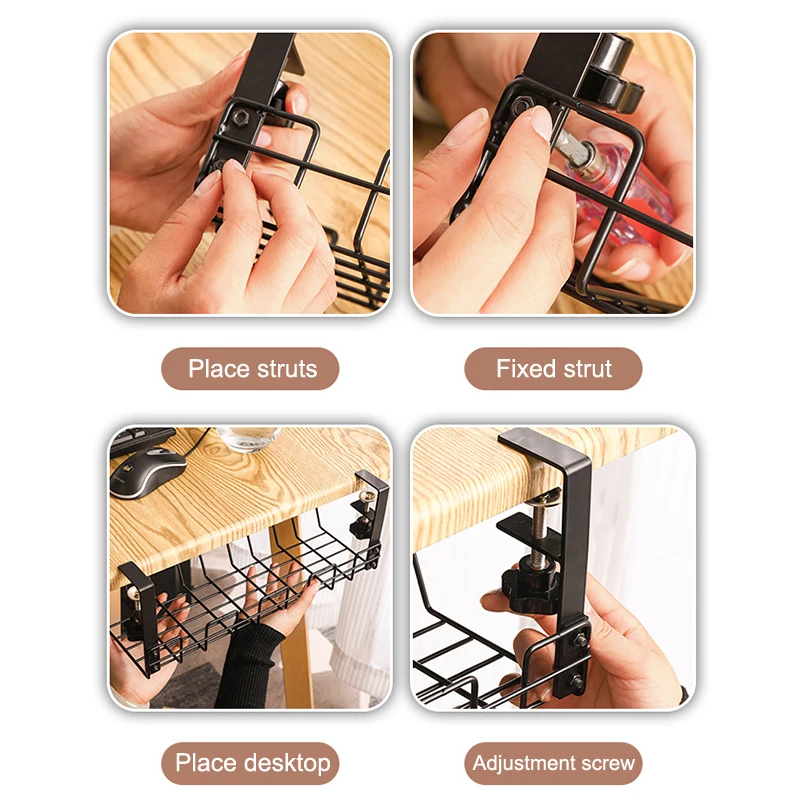 Place struts

Fixed strut

Place desktop

Adjustment screw