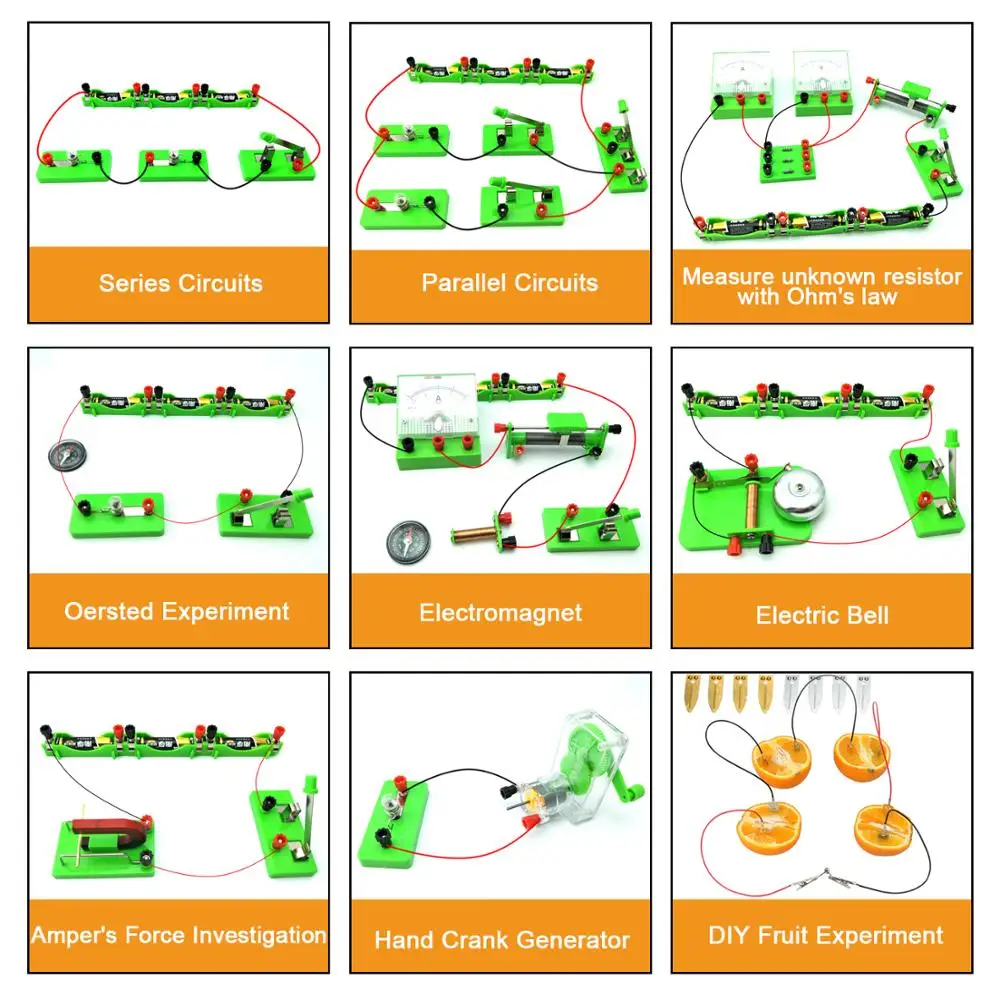 Series Circuits

Parallel Circuits

Measure unknown resistor with Ohm's law

Oersted Experiment

Electromagnet

Electric Bell

Amper's Force Investigation

Hand Crank Generator

DIY Fruit Experiment