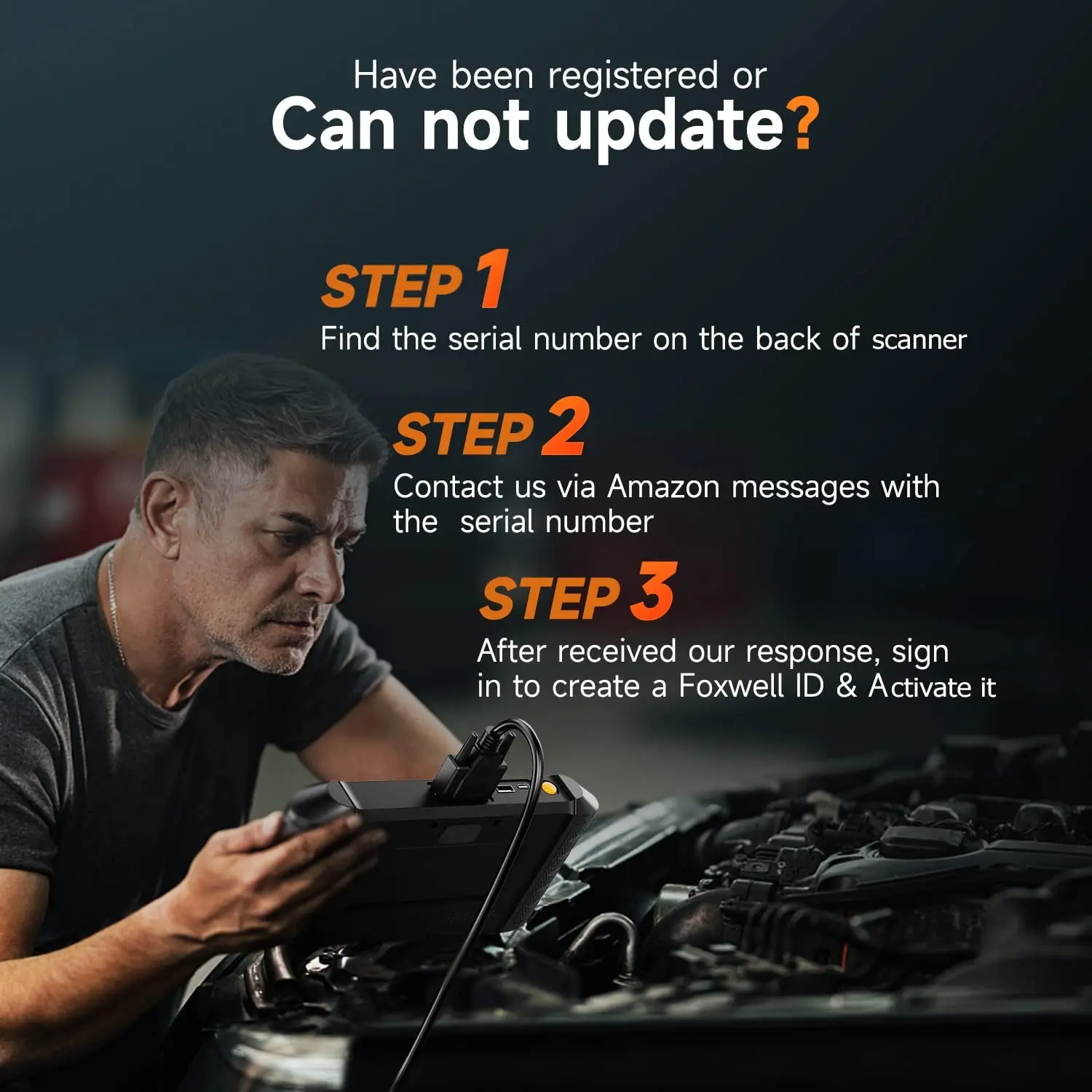 Have been registered or
Can not update?

STEP 1
Find the serial number on the back of scanner

STEP 2
Contact us via Amazon messages with the serial number

STEP 3
After received our response, sign in to create a Foxwell ID & Activate it