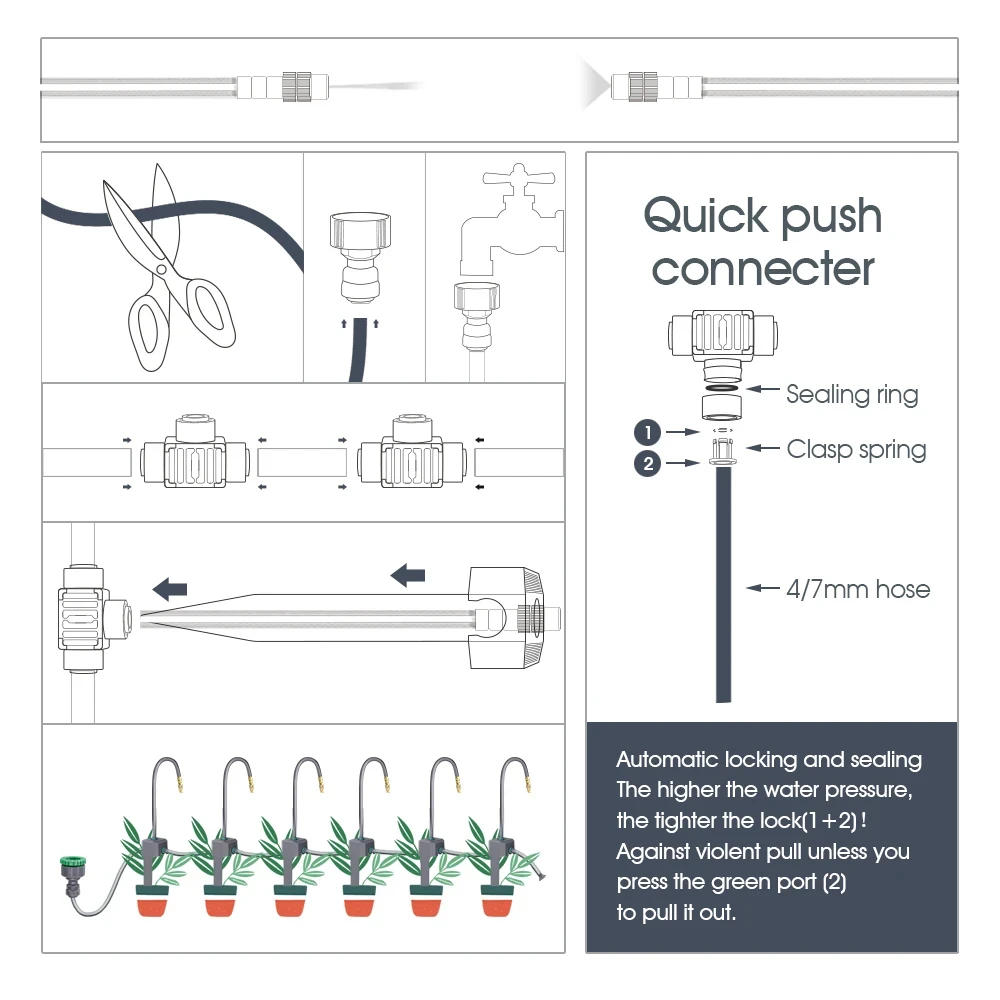 Quick push connecter

Sealing ring

1

2

Clasp spring

4/7mm hose

Automatic locking and sealing
The higher the water pressure, the tighter the lock(1+2)!
Against violent pull unless you press the green port (2) to pull it out.