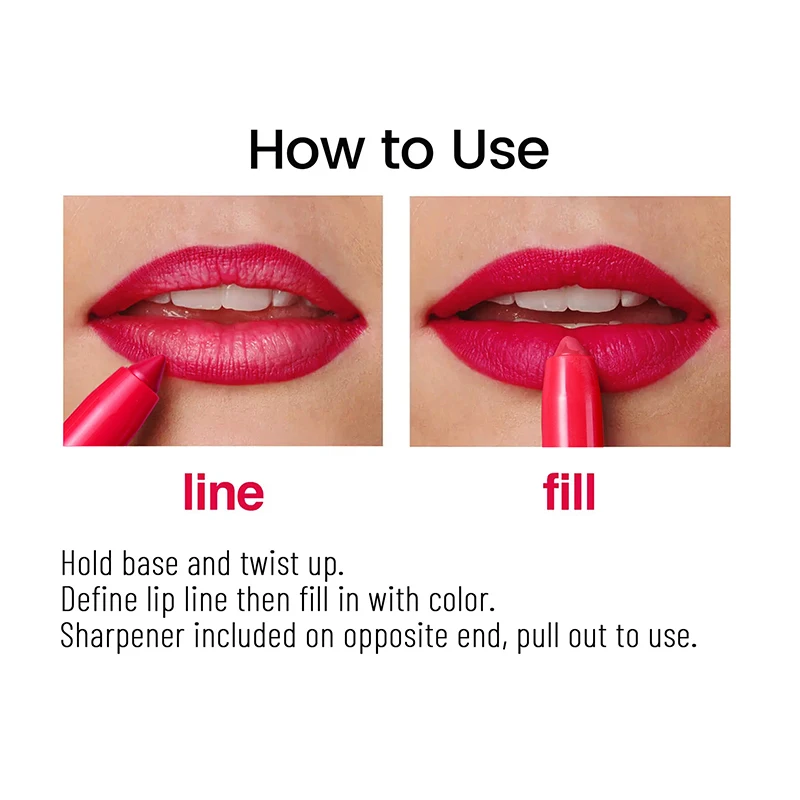 How to Use

line

fill

Hold base and twist up.
Define lip line then fill in with color.
Sharpener included on opposite end, pull out to use.