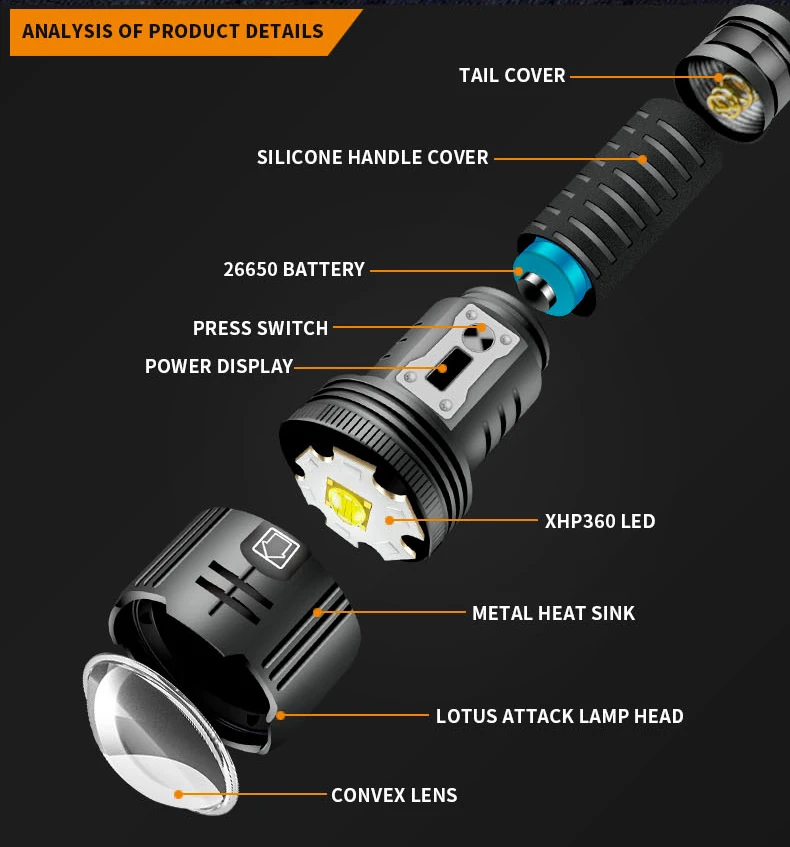 ANALYSIS OF PRODUCT DETAILS

TAIL COVER

SILICONE HANDLE COVER

26650 BATTERY

PRESS SWITCH

POWER DISPLAY

XHP360 LED

METAL HEAT SINK

LOTUS ATTACK LAMP HEAD

CONVEX LENS