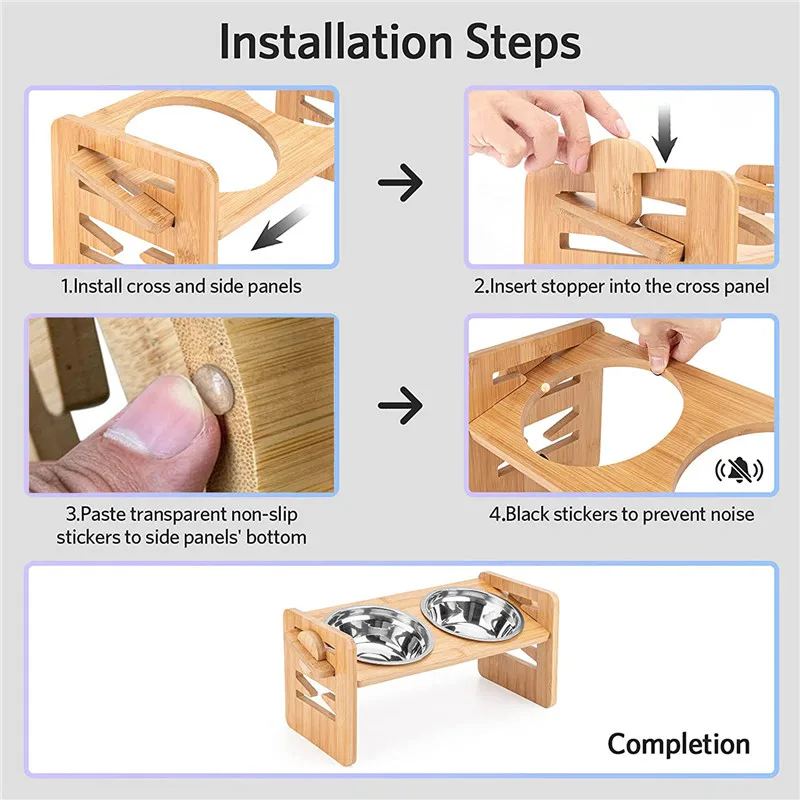 Installation Steps

1.Install cross and side panels

2.Insert stopper into the cross panel

3.Paste transparent non-slip stickers to side panels' bottom

4.Black stickers to prevent noise

Completion