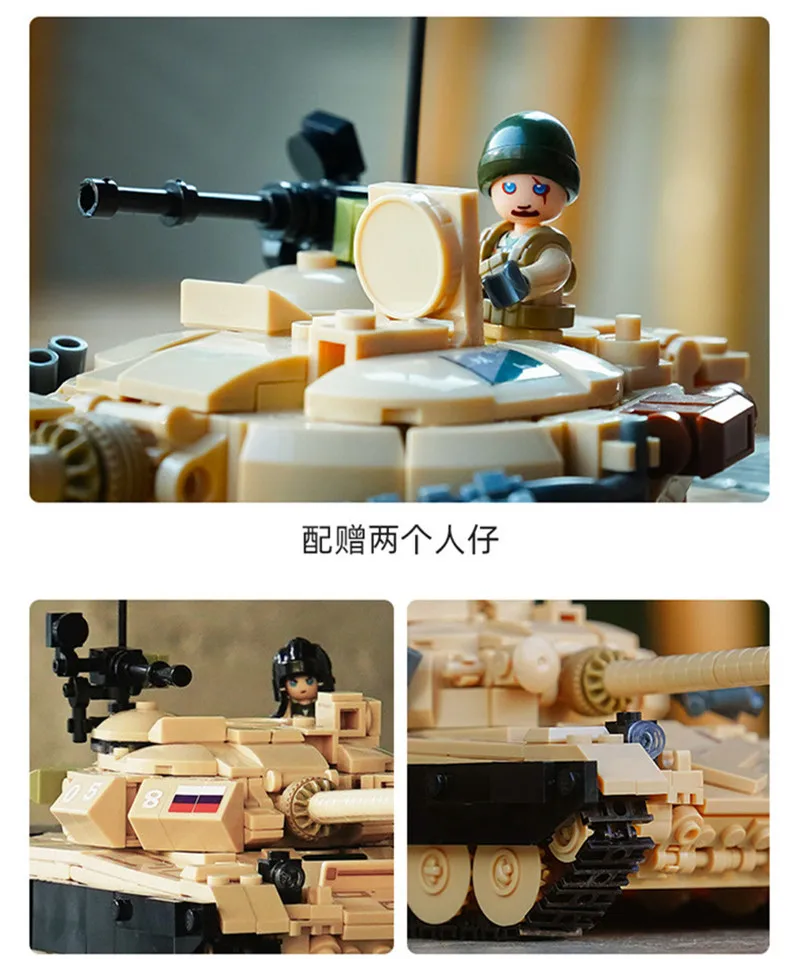 配赠两个人仔

05 8