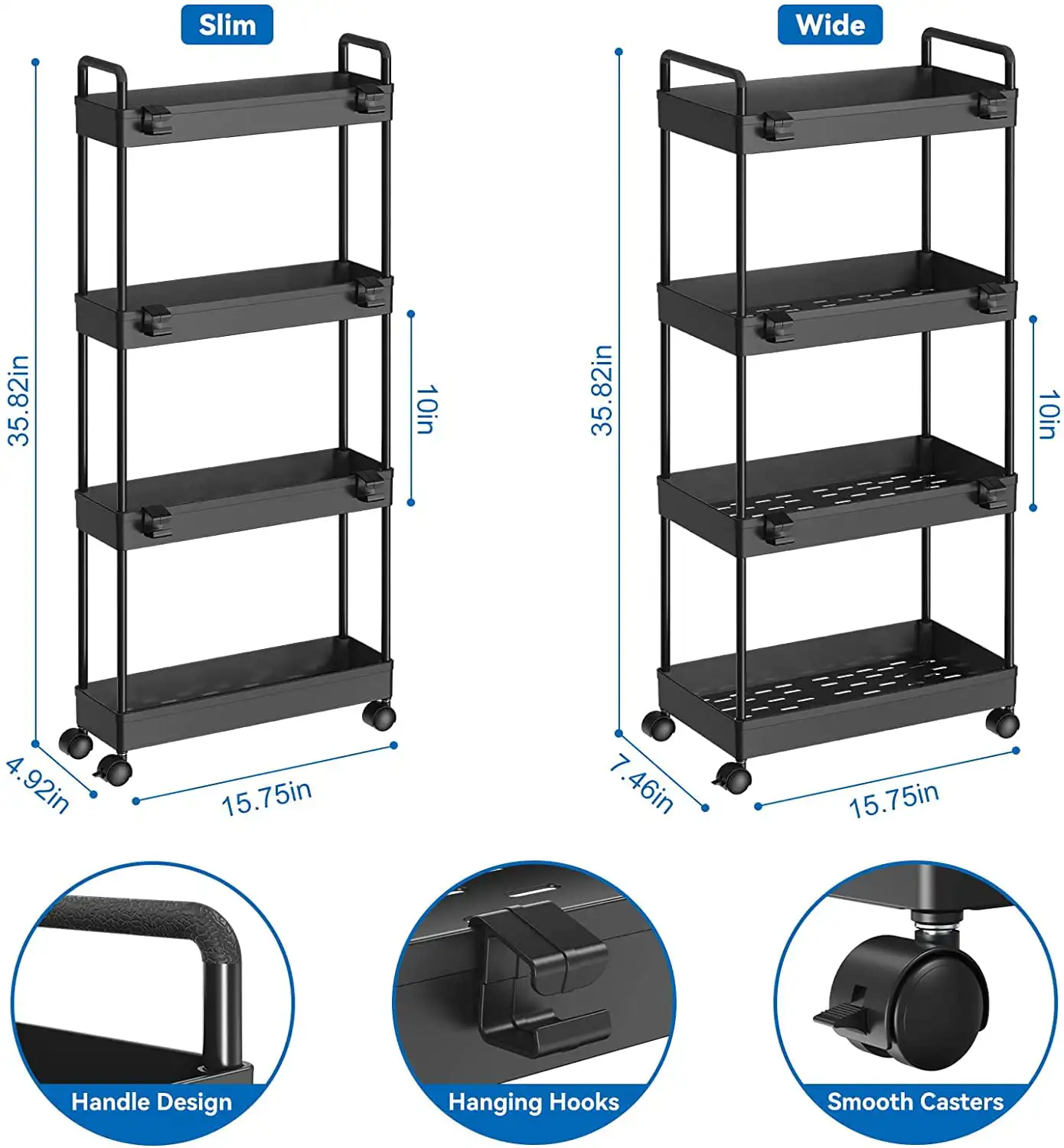 Slim

35.82in

10in

4.92in

15.75in

Wide

35.82in

10in

7.46in

15.75in

Handle Design

Hanging Hooks

Smooth Casters