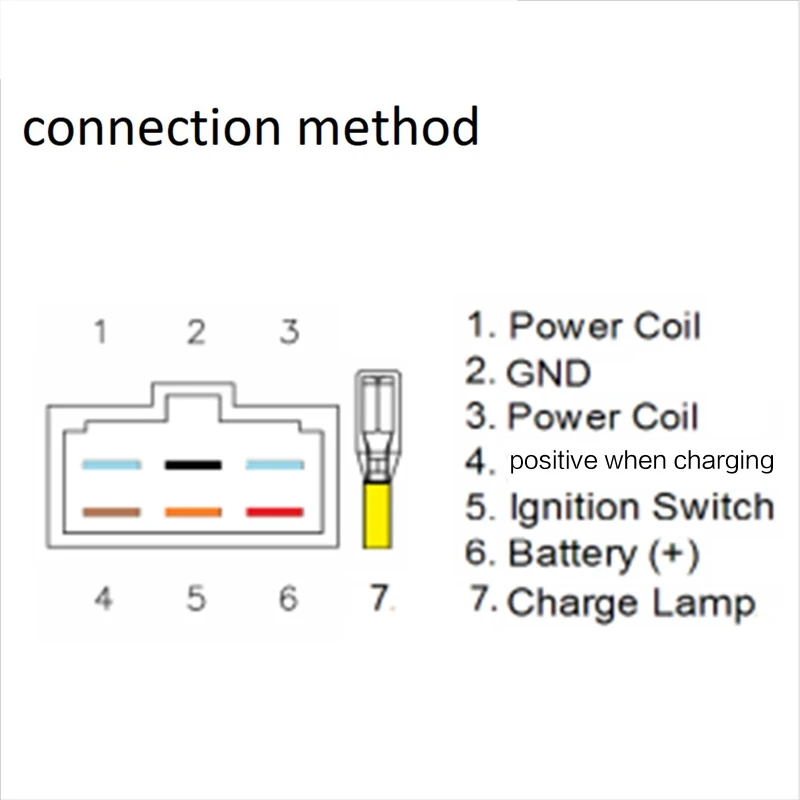 connection method

1 2 3

4 5 6 7.

1. Power Coil
2. GND
3. Power Coil
4. positive when charging
5. Ignition Switch
6. Battery (+)
7. Charge Lamp