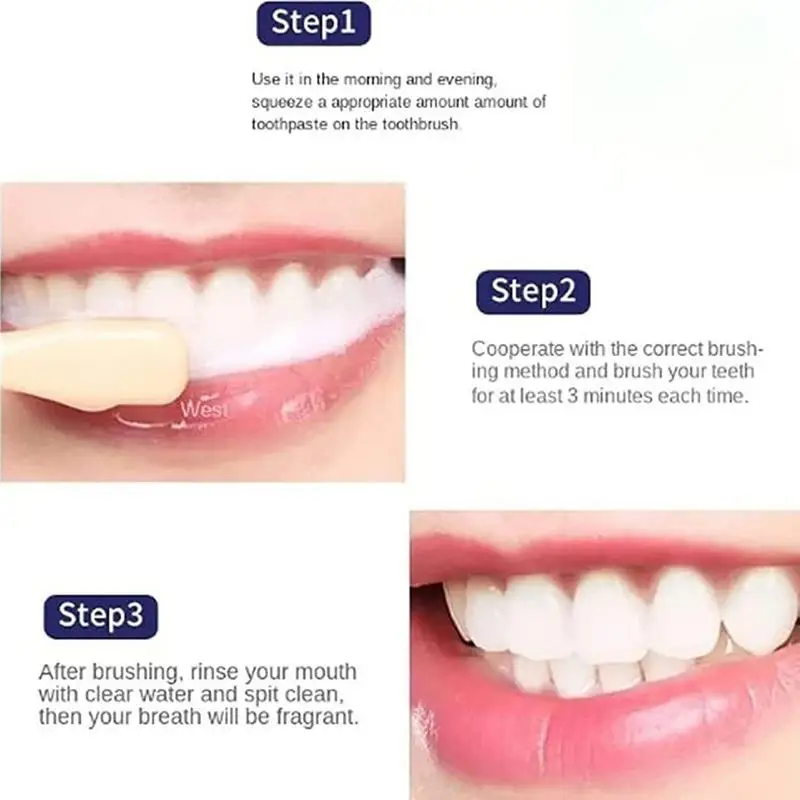 Step1

Use it in the morning and evening, squeeze a appropriate amount amount of toothpaste on the toothbrush.

West

Step2

Cooperate with the correct brushing method and brush your teeth for at least 3 minutes each time.

Step3

After brushing, rinse your mouth with clear water and spit clean, then your breath will be fragrant.