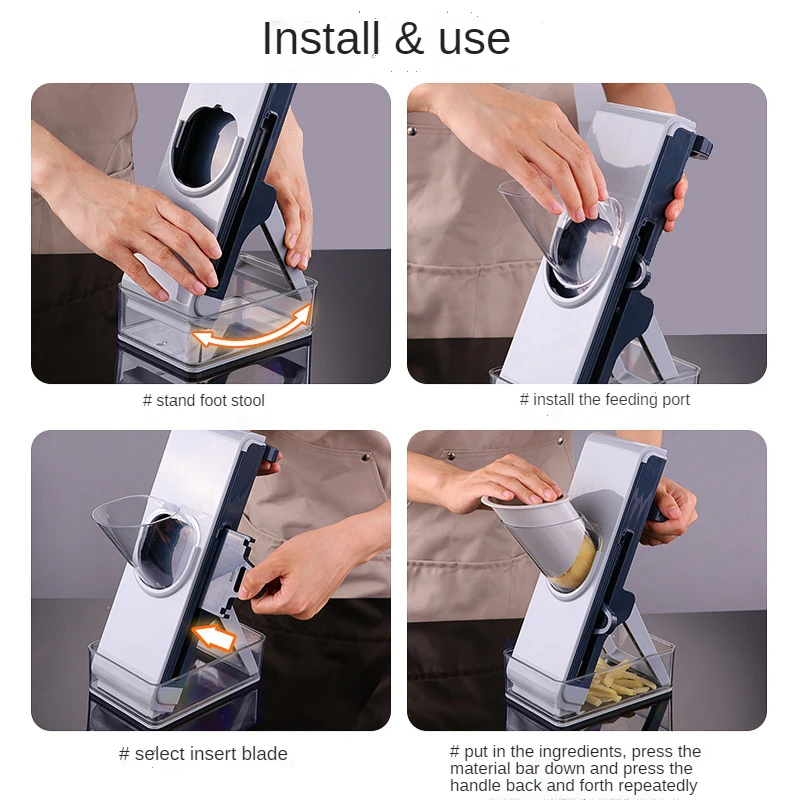 Install & use

# stand foot stool

# install the feeding port

# select insert blade

# put in the ingredients, press the material bar down and press the handle back and forth repeatedly