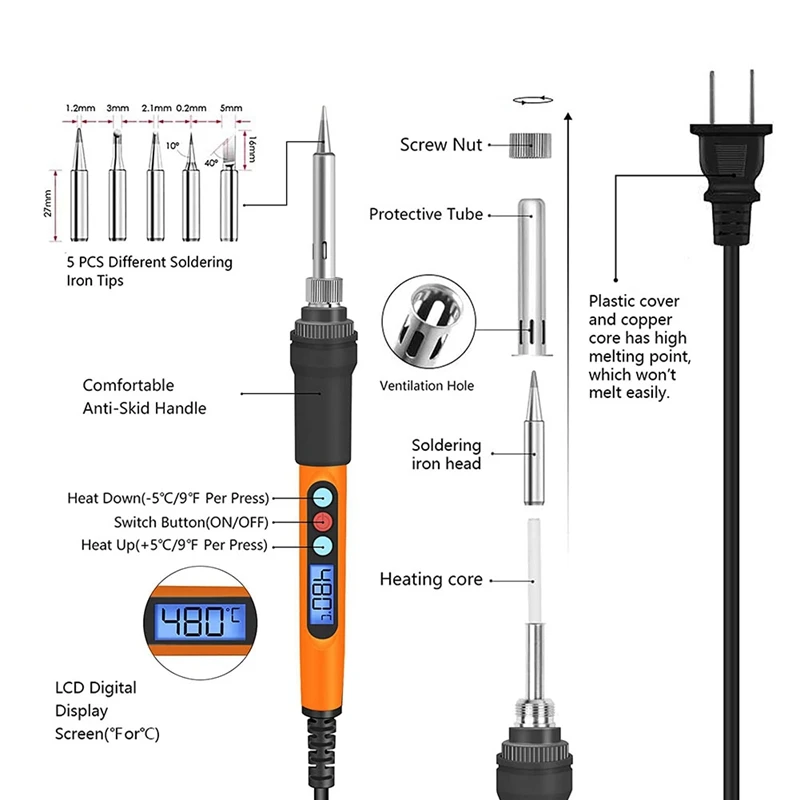 1.2mm 3mm 2.1mm 0.2mm 5mm

10°

40°

16mm

27mm

5 PCS Different Soldering Iron Tips

Comfortable Anti-Skid Handle

Heat Down(-5℃/9℉ Per Press)

Switch Button(ON/OFF)

Heat Up(+5℃/9℉ Per Press)

480℃

480℃

LCD Digital Display Screen(℉or℃)

Screw Nut

Protective Tube

Ventilation Hole

Soldering iron head

Heating core

Plastic cover and copper core has high melting point, which won't melt easily.