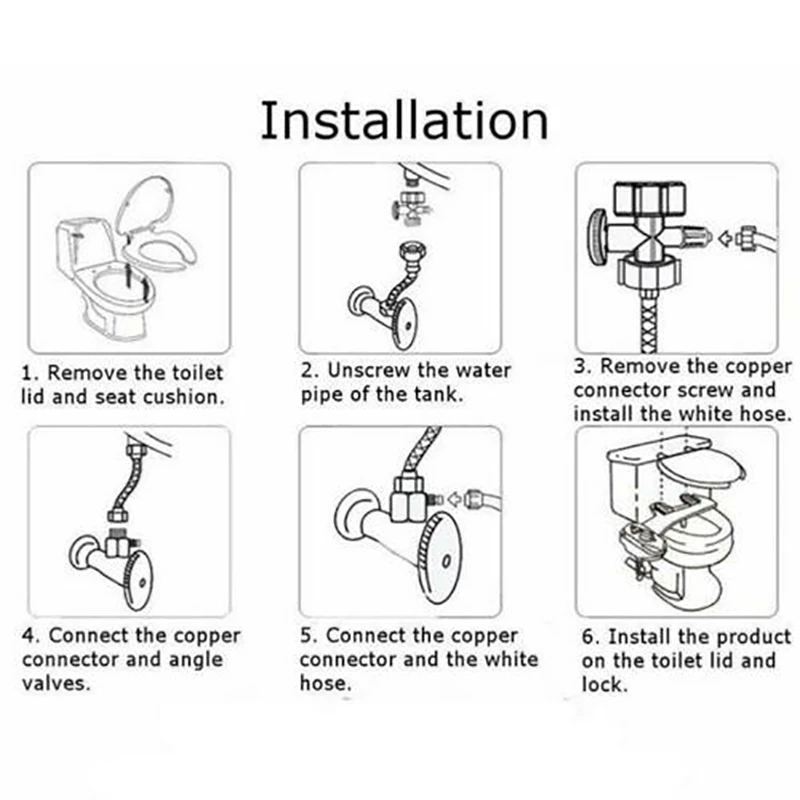 Installation

1. Remove the toilet lid and seat cushion.

2. Unscrew the water pipe of the tank.

3. Remove the copper connector screw and install the white hose.

4. Connect the copper connector and angle valves.

5. Connect the copper connector and the white hose.

6. Install the product on the toilet lid and lock.