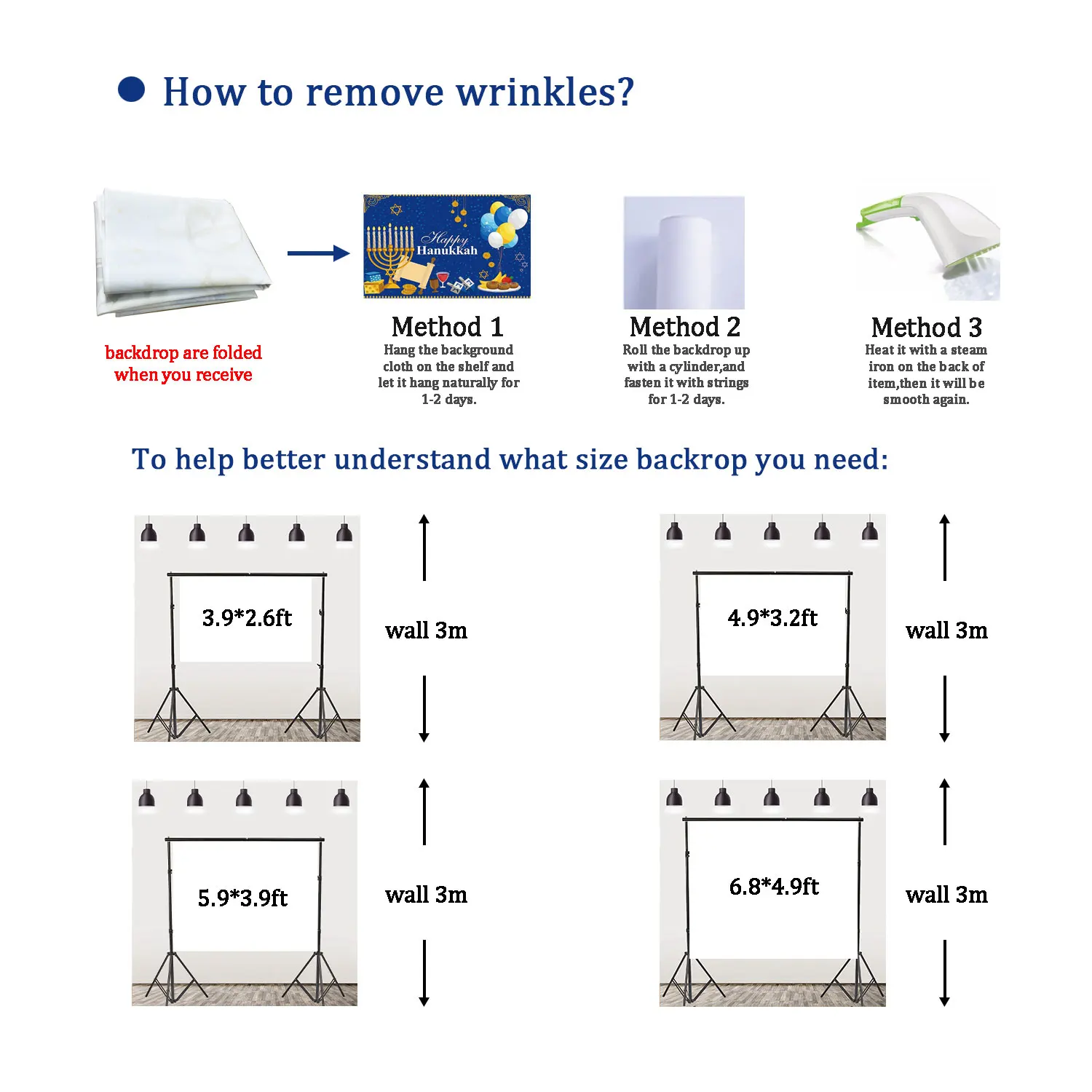 How to remove wrinkles?

backdrop are folded when you receive

Happy Hanukkah

Method 1
Hang the background cloth on the shelf and let it hang naturally for 1-2 days.

Method 2
Roll the backdrop up with a cylinder,and fasten it with strings for 1-2 days.

Method 3
Heat it with a steam iron on the back of item,then it will be smooth again.

To help better understand what size backrop you need:

3.9*2.6ft

wall 3m

4.9*3.2ft

wall 3m

5.9*3.9ft

wall 3m

6.8*4.9ft

wall 3m