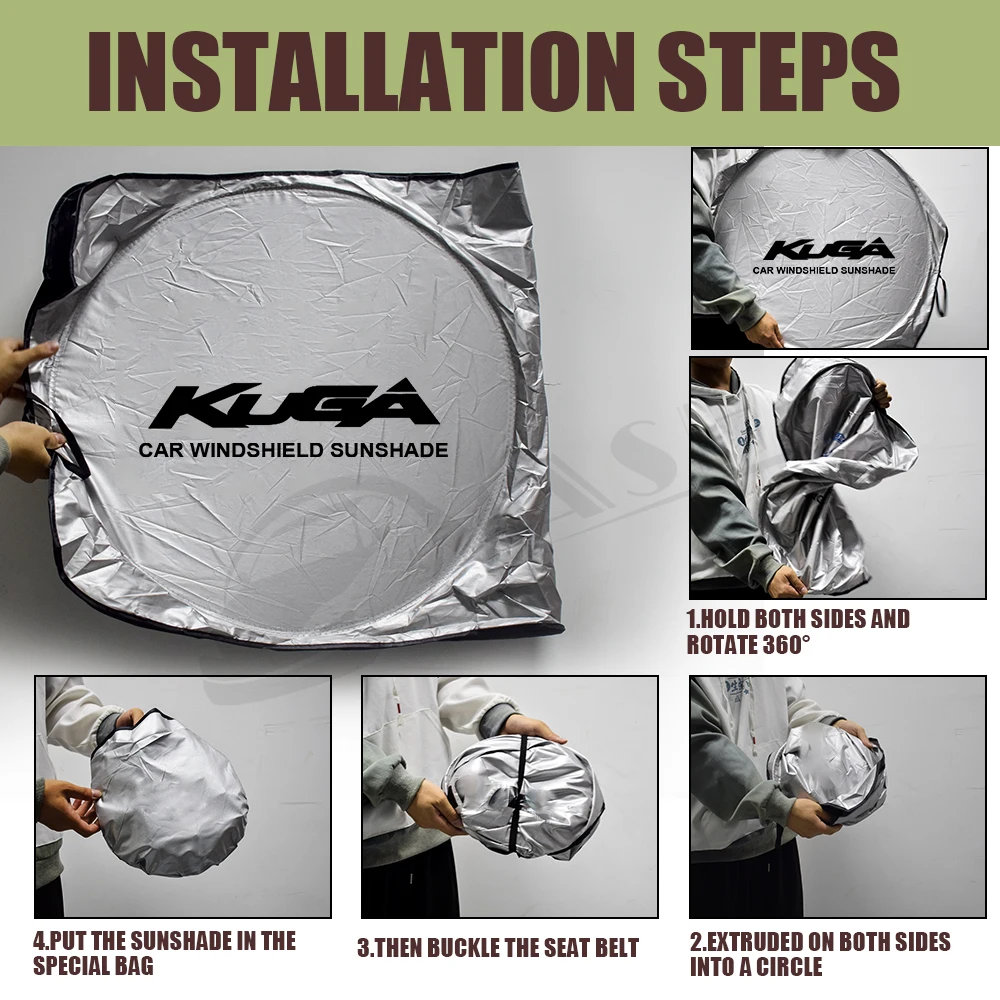 INSTALLATION STEPS

KUGA
CAR WINDSHIELD SUNSHADE

KUGA
CAR WINDSHIELD SUNSHADE

1.HOLD BOTH SIDES AND ROTATE 360°

4.PUT THE SUNSHADE IN THE SPECIAL BAG

3.THEN BUCKLE THE SEAT BELT

2.EXTRUDED ON BOTH SIDES INTO A CIRCLE