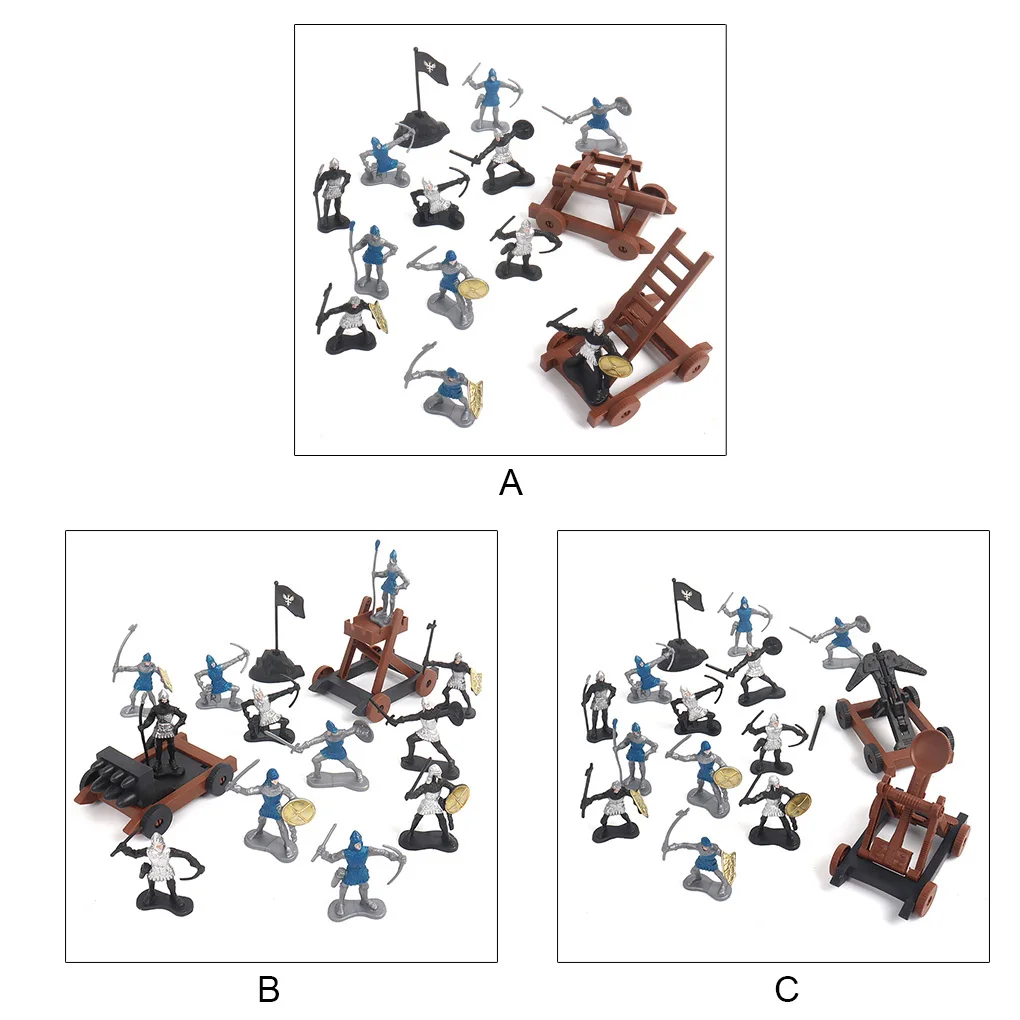 A

B

C