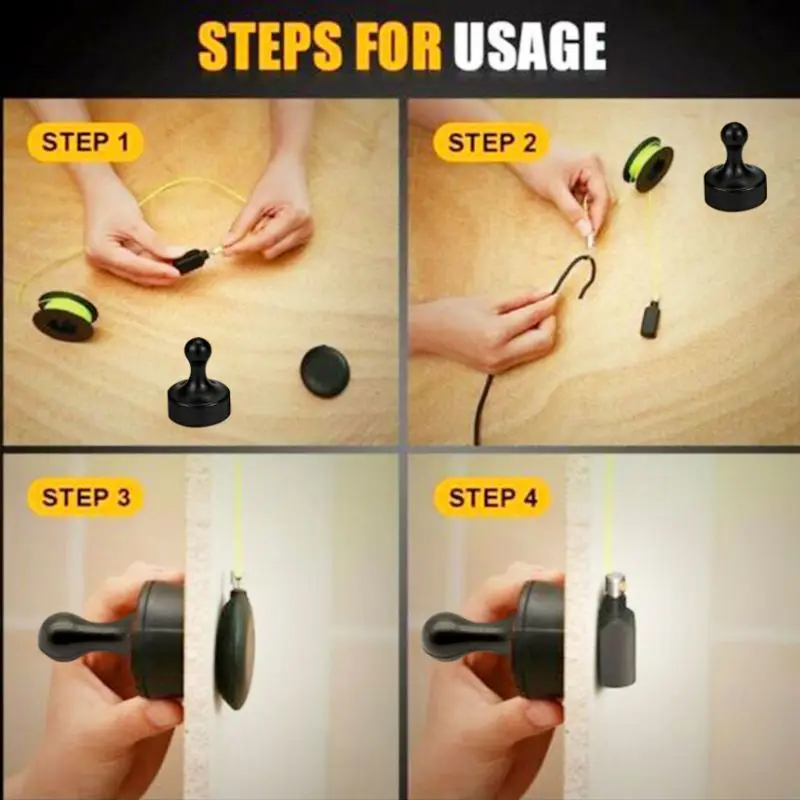 STEPS FOR USAGE

STEP 1

STEP 2

STEP 3

STEP 4