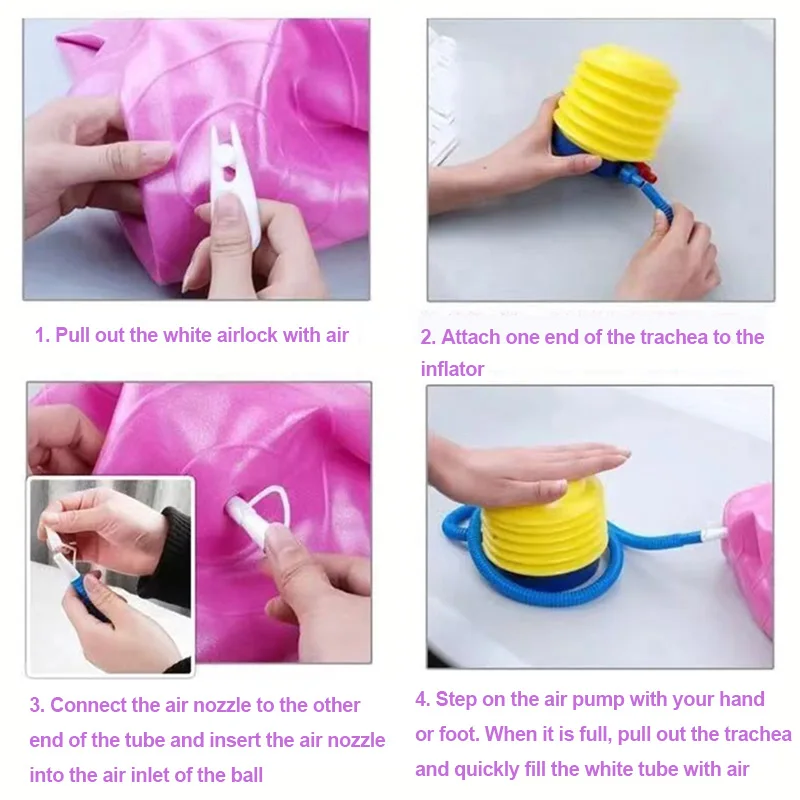 1. Pull out the white airlock with air

2. Attach one end of the trachea to the inflator

3. Connect the air nozzle to the other end of the tube and insert the air nozzle into the air inlet of the ball

4. Step on the air pump with your hand or foot. When it is full, pull out the trachea and quickly fill the white tube with air