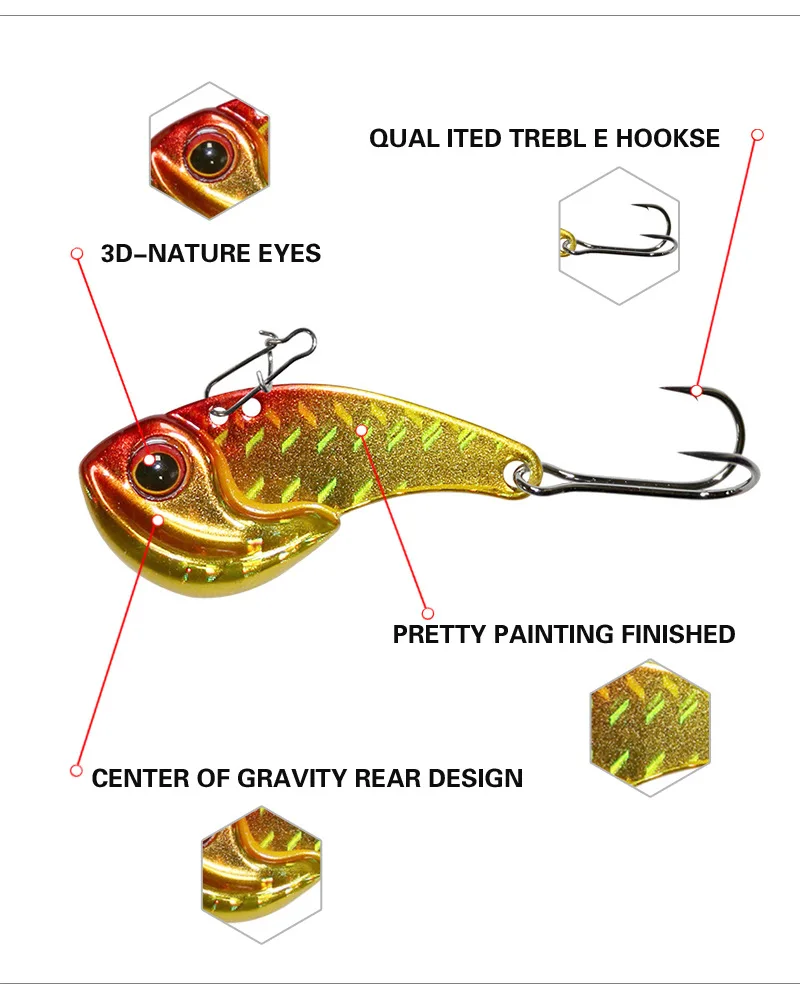 QUAL ITED TREBL E HOOKSE

3D-NATURE EYES

PRETTY PAINTING FINISHED

CENTER OF GRAVITY REAR DESIGN