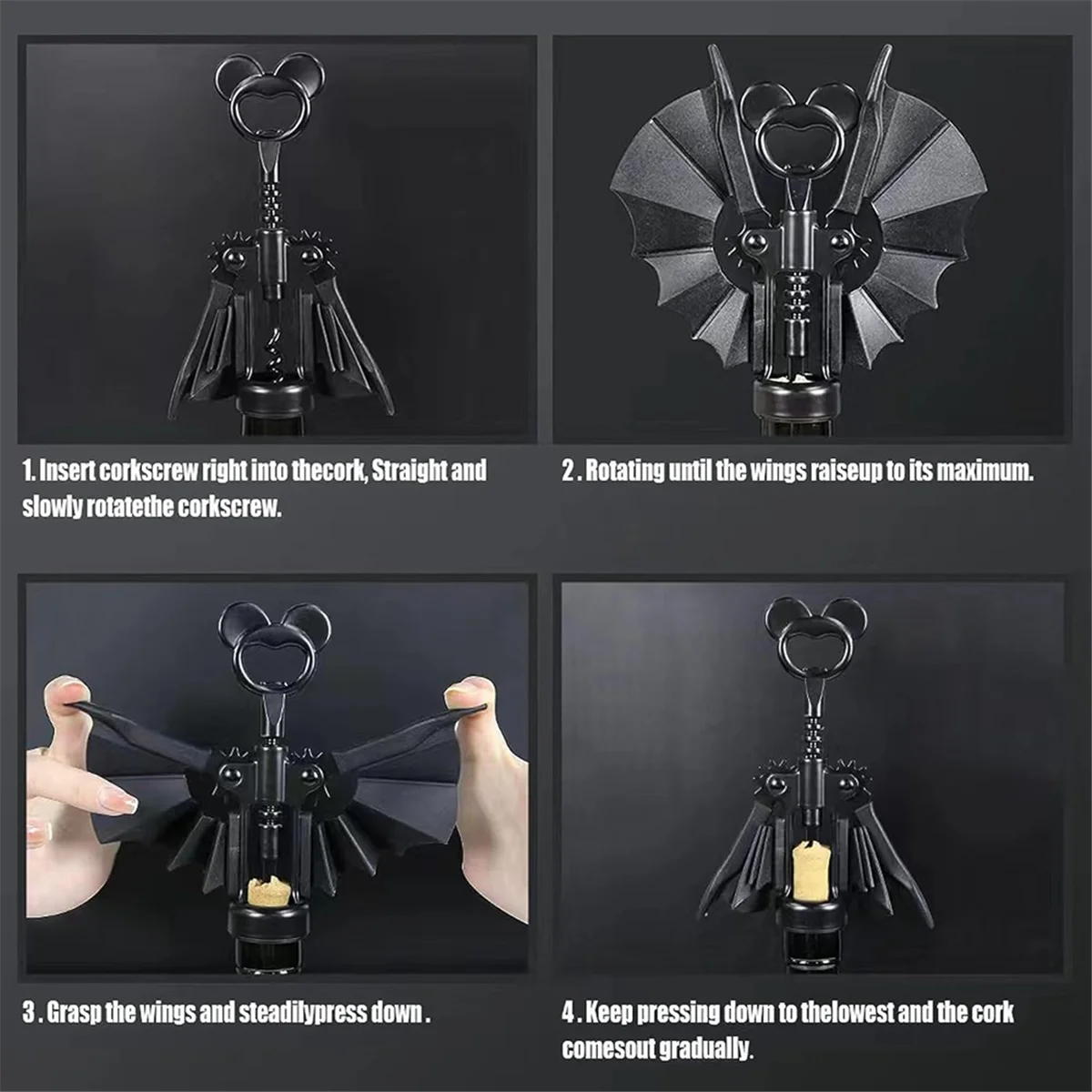 1. Insert corkscrew right into thecork, Straight and slowly rotatethe corkscrew.

2 . Rotating until the wings raiseup to its maximum.

3 . Grasp the wings and steadilypress down .

4 . Keep pressing down to thelowest and the cork comesout gradually.