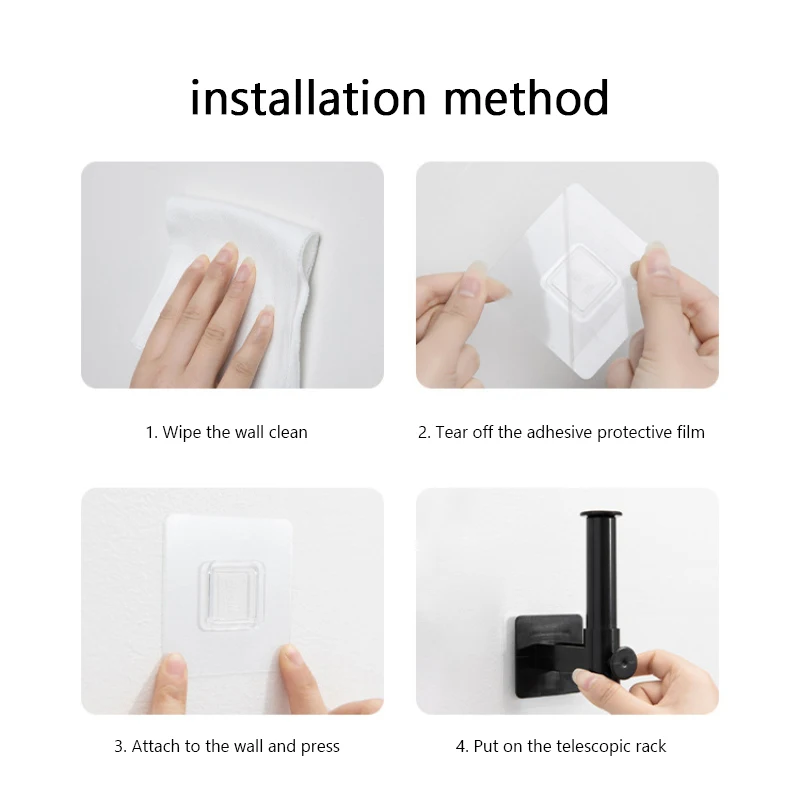 installation method

1. Wipe the wall clean

2. Tear off the adhesive protective film

3. Attach to the wall and press

4. Put on the telescopic rack